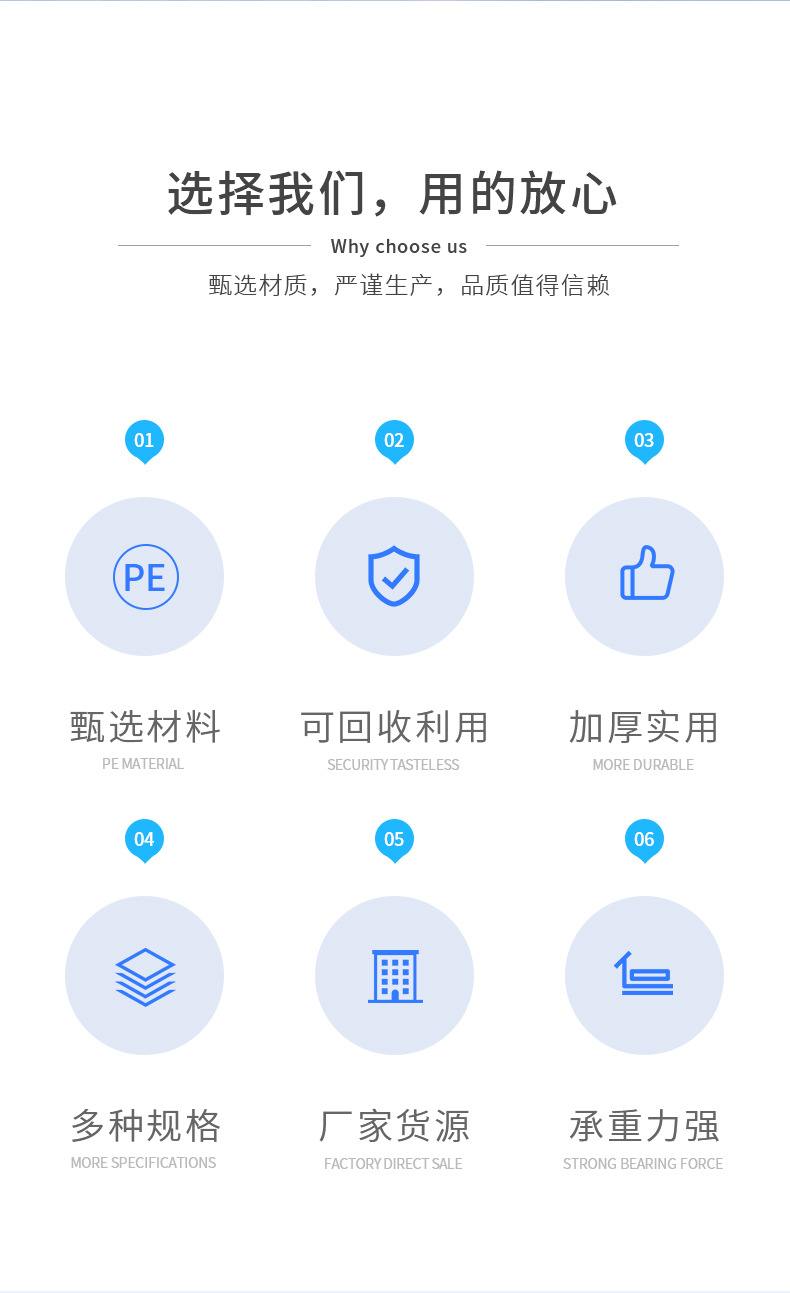 选择我们，用的放心

Why choose us

甄选材质，严谨生产，品质值得信赖

01

PE

甄选材料

PE MATERIAL

02

可回收利用

SECURITY TASTELESS

03

加厚实用

MORE DURABLE

04

多种规格

MORE SPECIFICATIONS

05

厂家货源

FACTORY DIRECT SALE

06

承重力强

STRONG BEARING FORCE