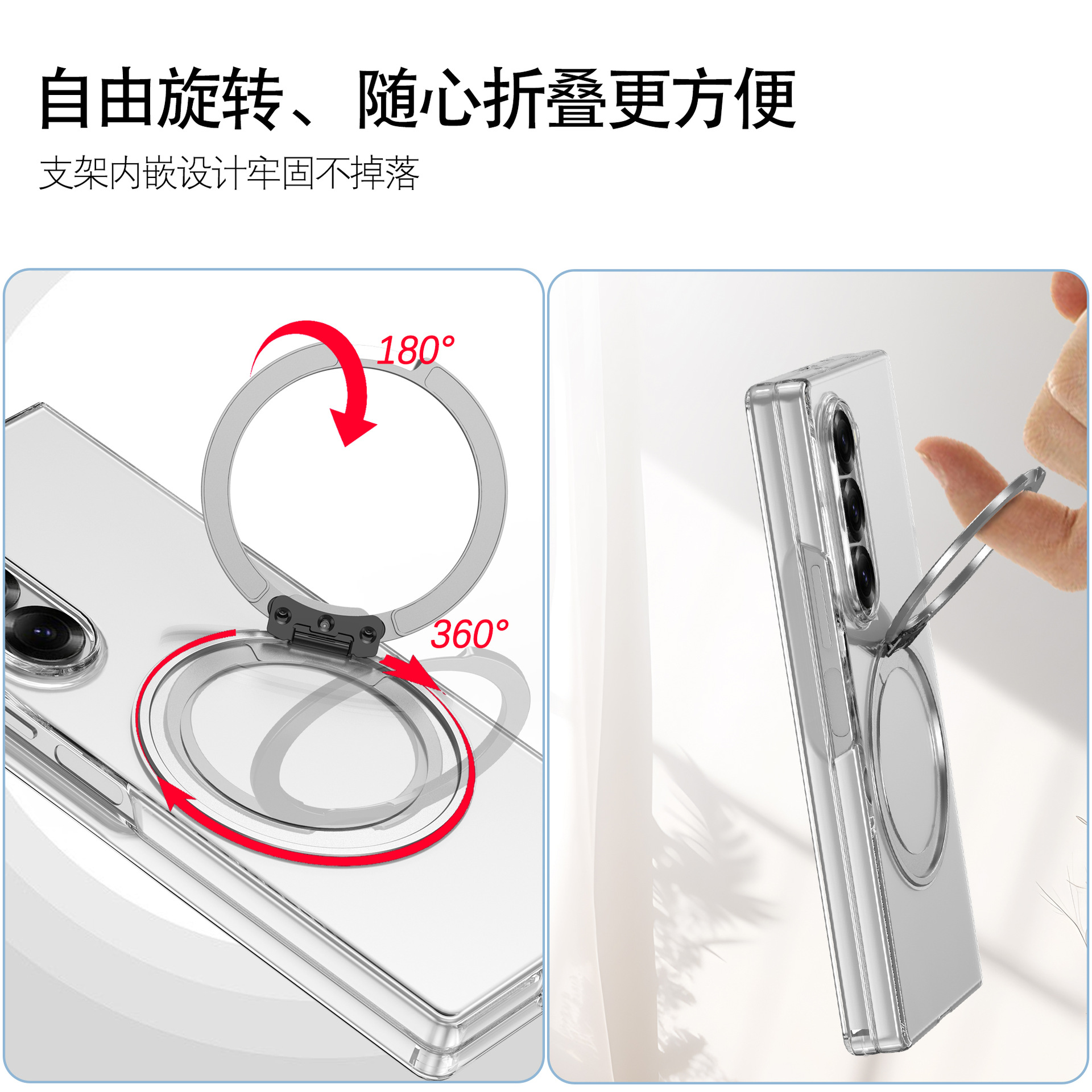 自由旋转、随心折叠更方便

支架内嵌设计牢固不掉落

180°

360°