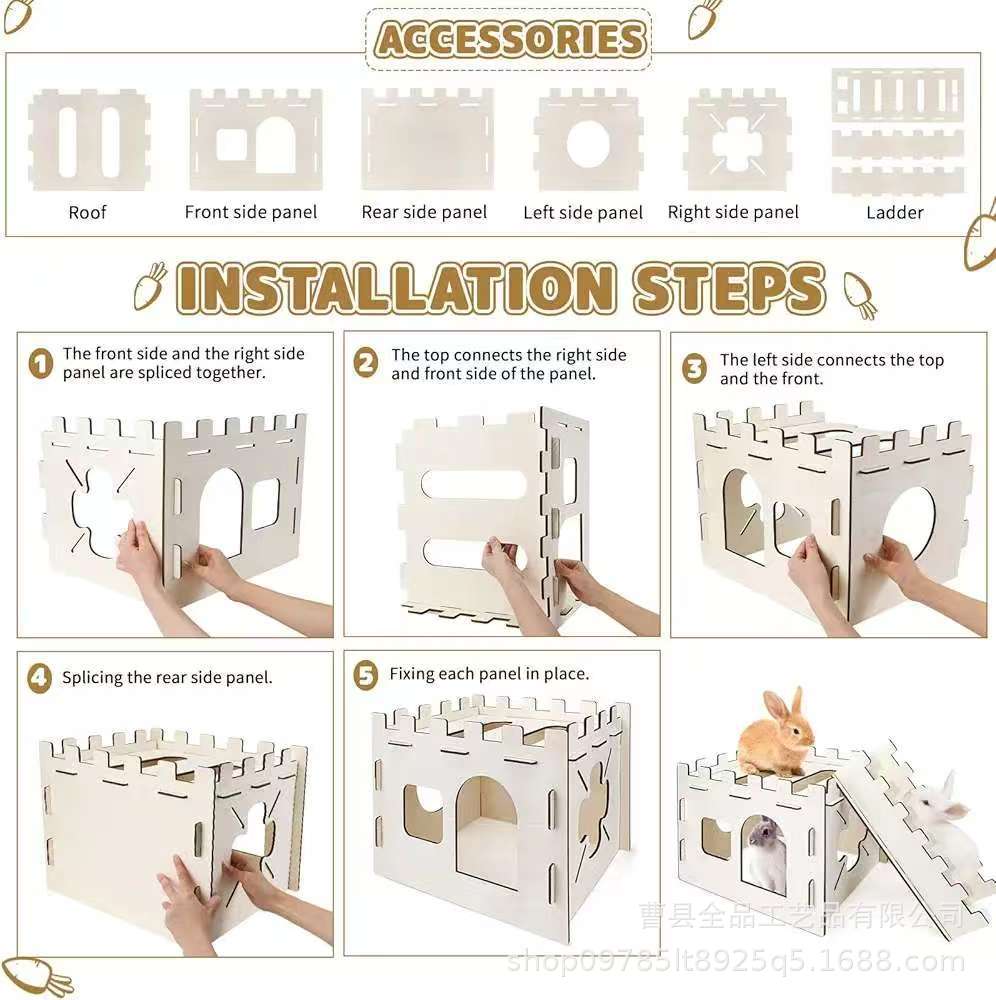 ACCESSORIES

Roof
Front side panel
Rear side panel
Left side panel
Right side panel
Ladder

INSTALLATION STEPS

1 The front side and the right side panel are spliced together.

2 The top connects the right side and front side of the panel.

3 The left side connects the top and the front.

4 Splicing the rear side panel.

5 Fixing each panel in place.

曹县全品工艺品有限公司
shop09785lt8925q5.1688.com