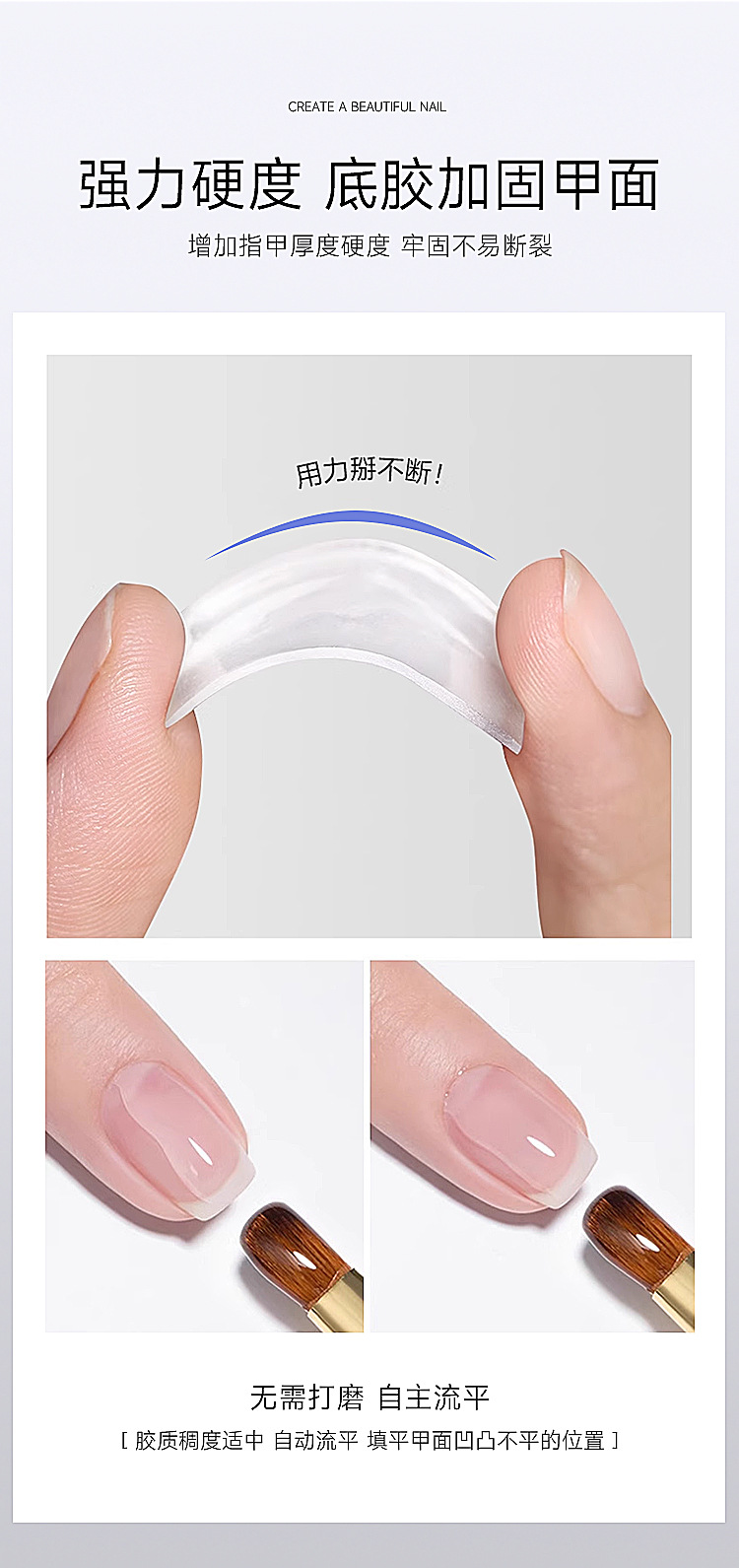 CREATE A BEAUTIFUL NAIL

强力硬度 底胶加固甲面

增加指甲厚度硬度 牢固不易断裂

用力掰不断！

无需打磨 自主流平

[ 胶质稠度适中 自动流平 填平甲面凹凸不平的位置 ]