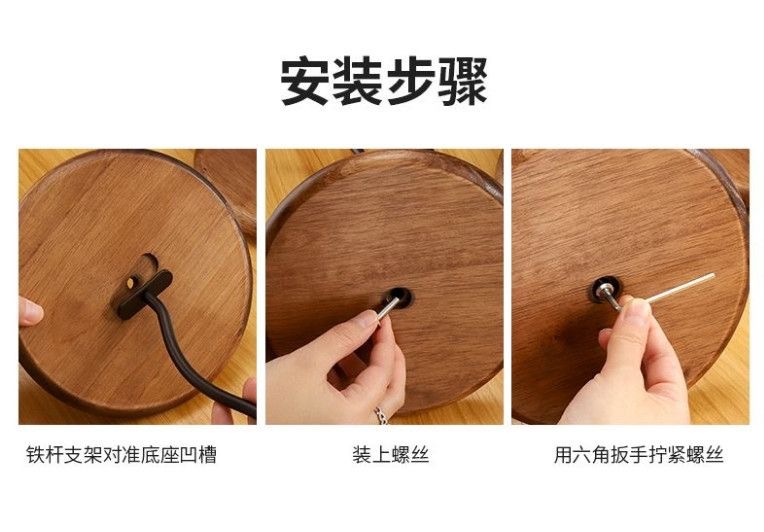 安装步骤

铁杆支架对准底座凹槽

装上螺丝

用六角扳手拧紧螺丝