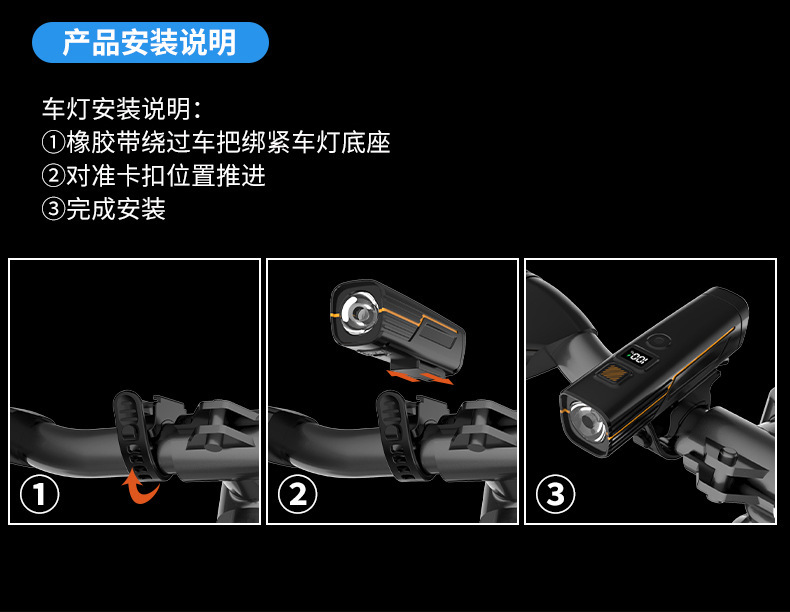 产品安装说明

车灯安装说明:
①橡胶带绕过车把绑紧车灯底座
②对准卡扣位置推进
③完成安装

①

②

③