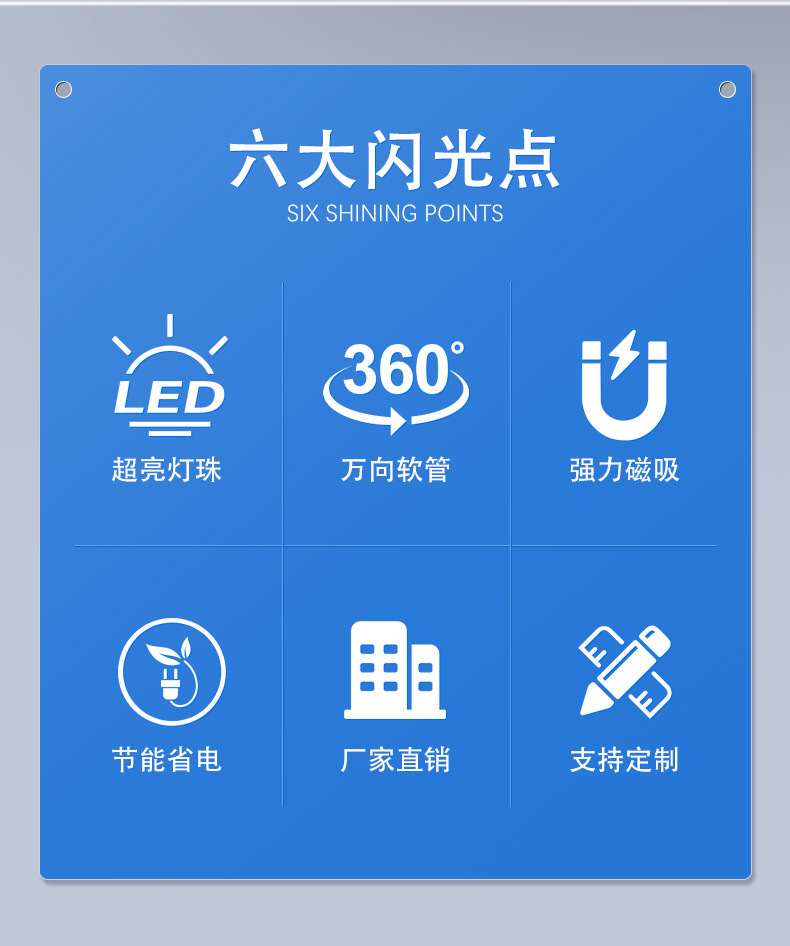 六大闪光点
SIX SHINING POINTS

LED
超亮灯珠

360°
万向软管

强力磁吸

节能省电

厂家直销

支持定制