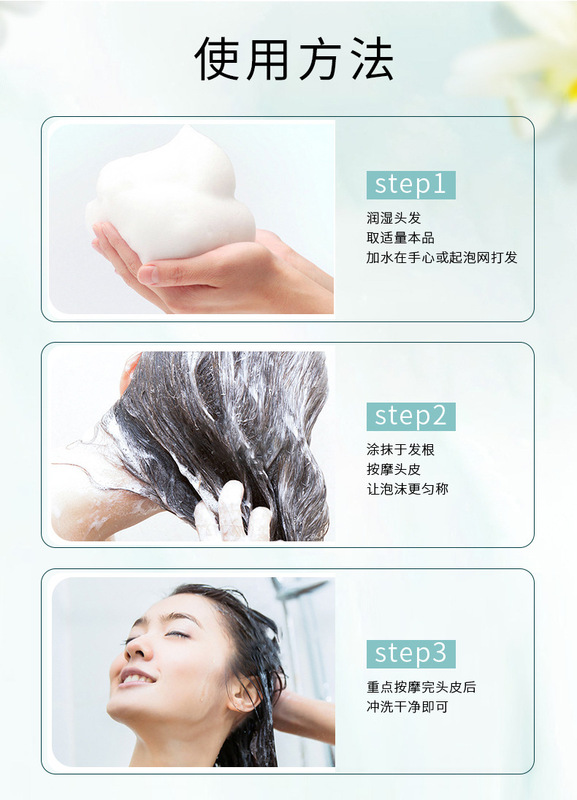 使用方法

step1

润湿头发
取适量本品
加水在手心或起泡网打发

step2

涂抹于发根
按摩头皮
让泡沫更匀称

step3

重点按摩完头皮后
冲洗干净即可