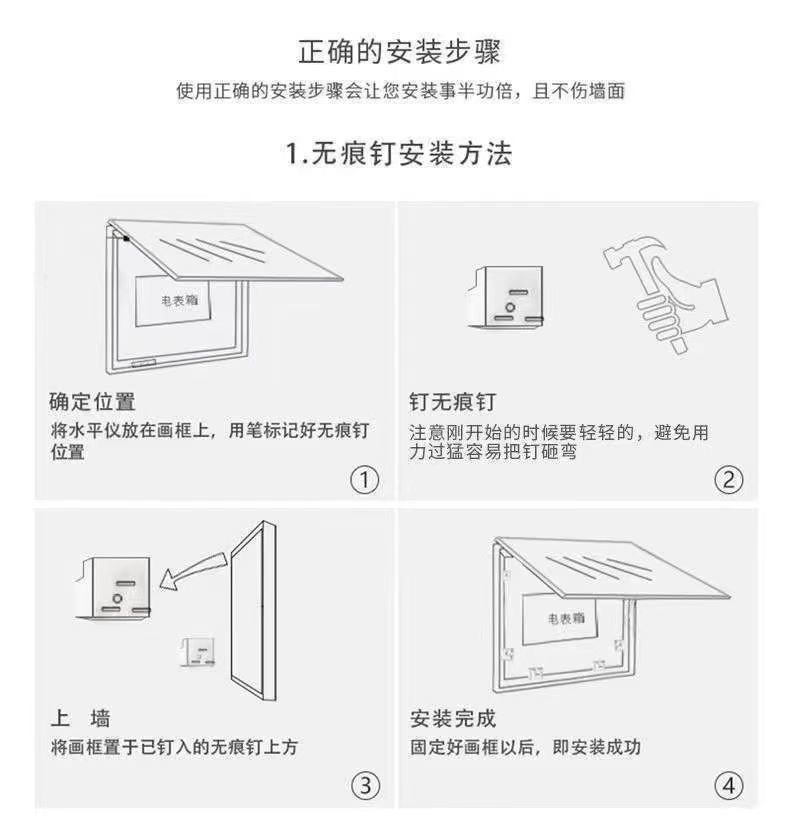 正确的安装步骤

使用正确的安装步骤会让您安装事半功倍，且不伤墙面

1.无痕钉安装方法

电表箱

确定位置

将水平仪放在画框上，用笔标记好无痕钉位置

①

钉无痕钉

注意刚开始的时候要轻轻的，避免用力过猛容易把钉砸弯

②

上 墙

将画框置于已钉入的无痕钉上方

③

电表箱

安装完成

固定好画框以后，即安装成功

④