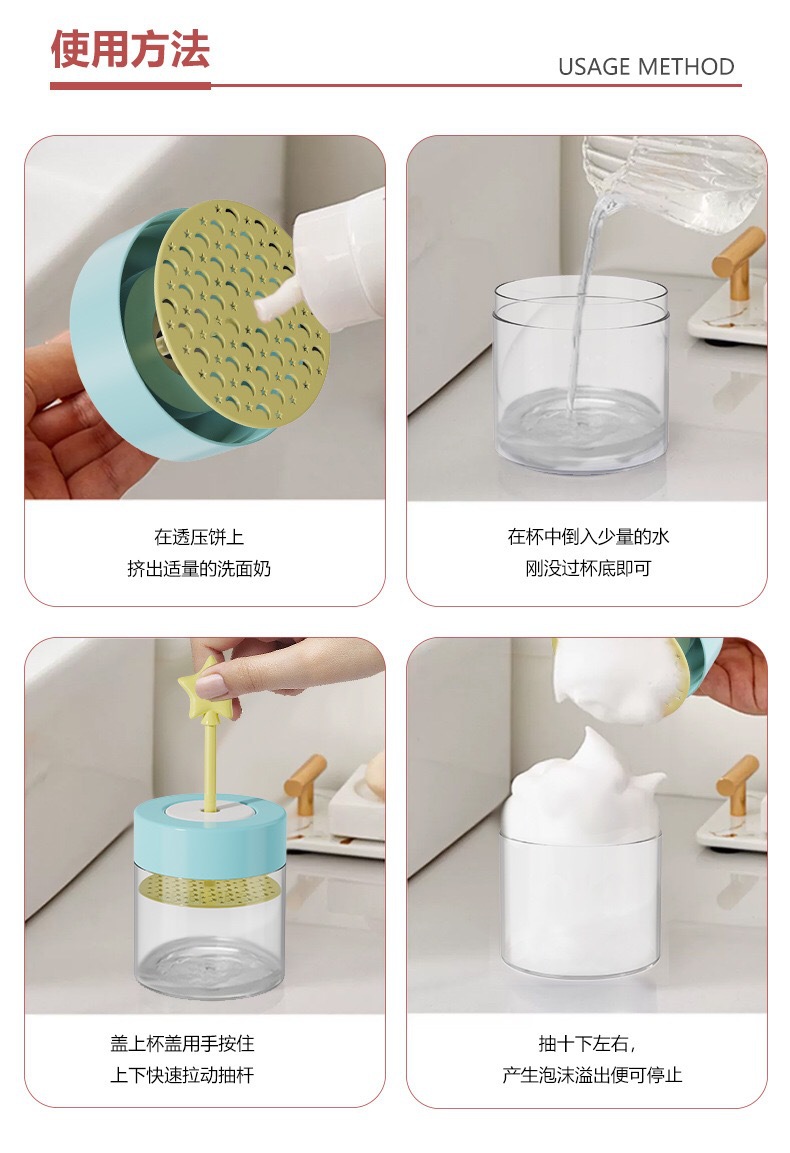 使用方法

USAGE METHOD

在透压饼上
挤出适量的洗面奶

在杯中倒入少量的水
刚没过杯底即可

盖上杯盖用手按住
上下快速拉动抽杆

抽十下左右，
产生泡沫溢出便可停止