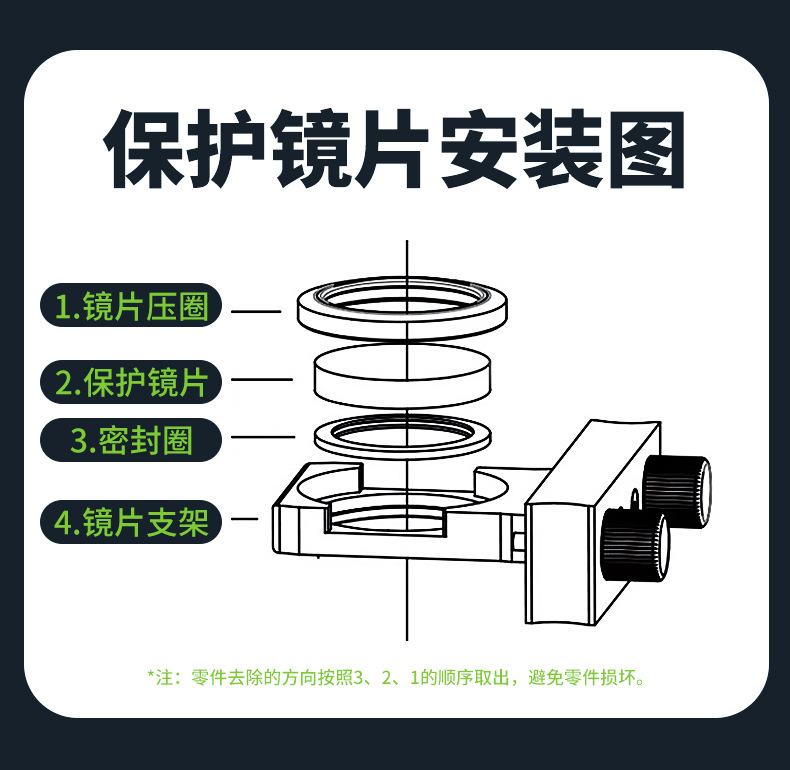 保护镜片安装图

1.镜片压圈

2.保护镜片

3.密封圈

4.镜片支架

*注：零件去除的方向按照3、2、1的顺序取出，避免零件损坏。