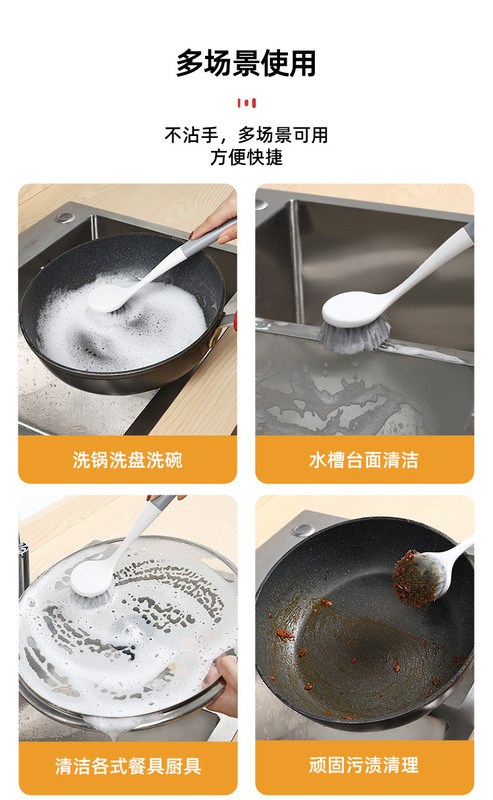 多场景使用

不沾手，多场景可用
方便快捷

洗锅洗盘洗碗

水槽台面清洁

清洁各式餐具厨具

顽固污渍清理