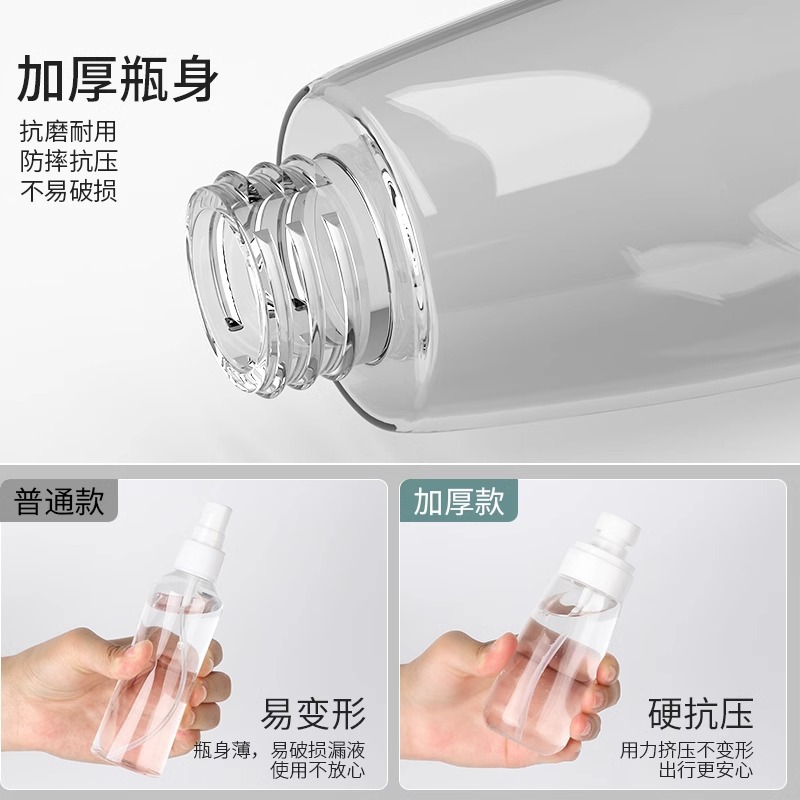 加厚瓶身

抗磨耐用
防摔抗压
不易破损

普通款

易变形

瓶身薄，易破损漏液
使用不放心

加厚款

硬抗压

用力挤压不变形
出行更安心