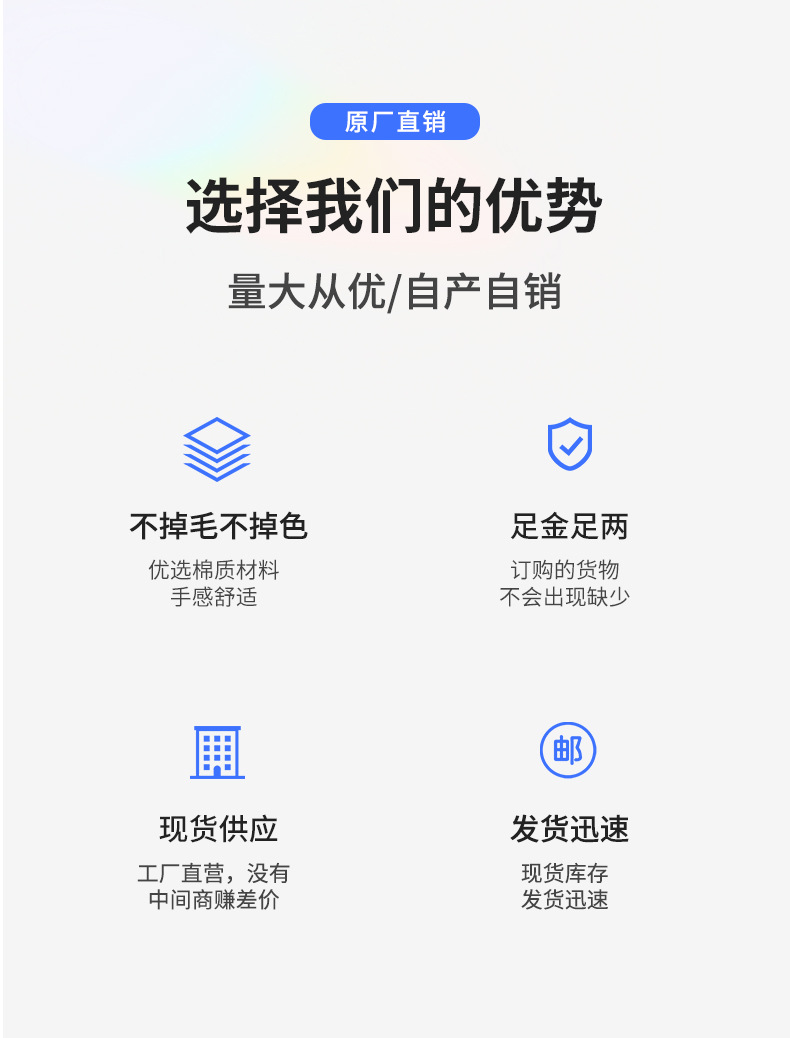 原厂直销

选择我们的优势

量大从优/自产自销

不掉毛不掉色

优选棉质材料
手感舒适

足金足两

订购的货物
不会出现缺少

现货供应

工厂直营，没有
中间商赚差价

邮

发货迅速

现货库存
发货迅速