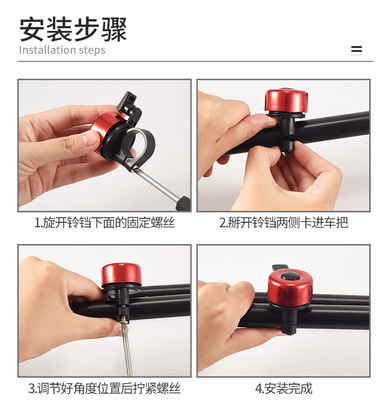 安装步骤
Installation steps

1.旋开铃铛下面的固定螺丝

2.掰开铃铛两侧卡进车把

3.调节好角度位置后拧紧螺丝

4.安装完成