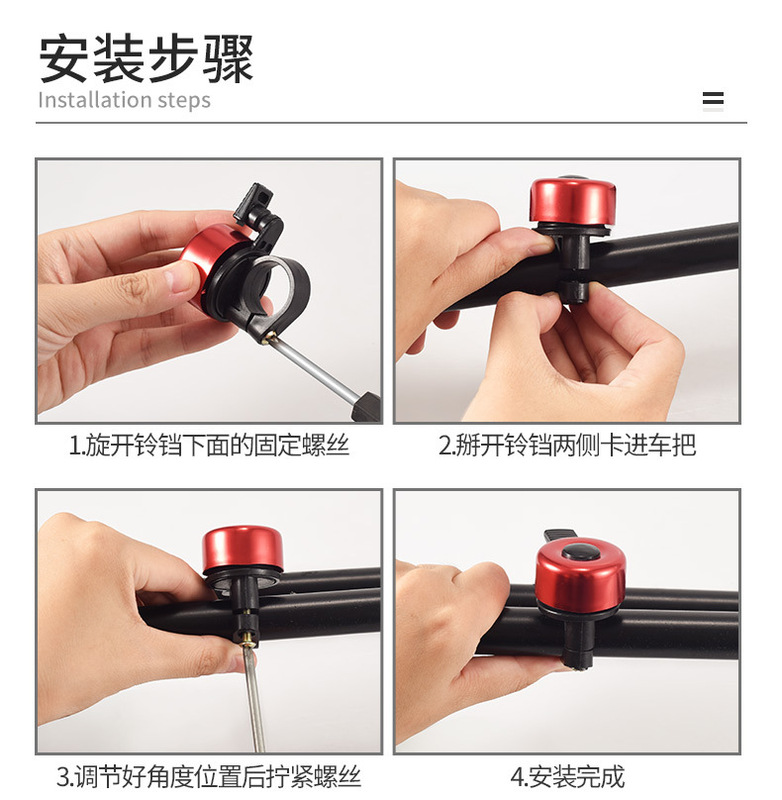 安装步骤
Installation steps

1.旋开铃铛下面的固定螺丝

2.掰开铃铛两侧卡进车把

3.调节好角度位置后拧紧螺丝

4.安装完成