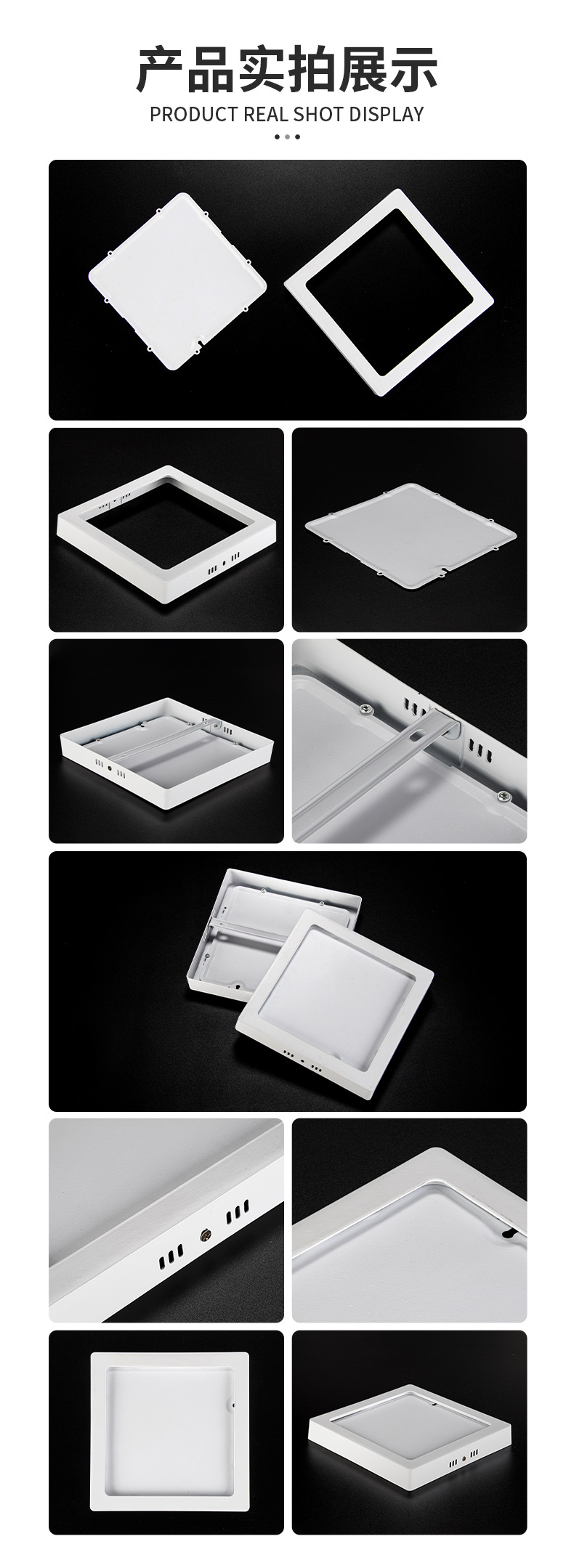 产品实拍展示

PRODUCT REAL SHOT DISPLAY