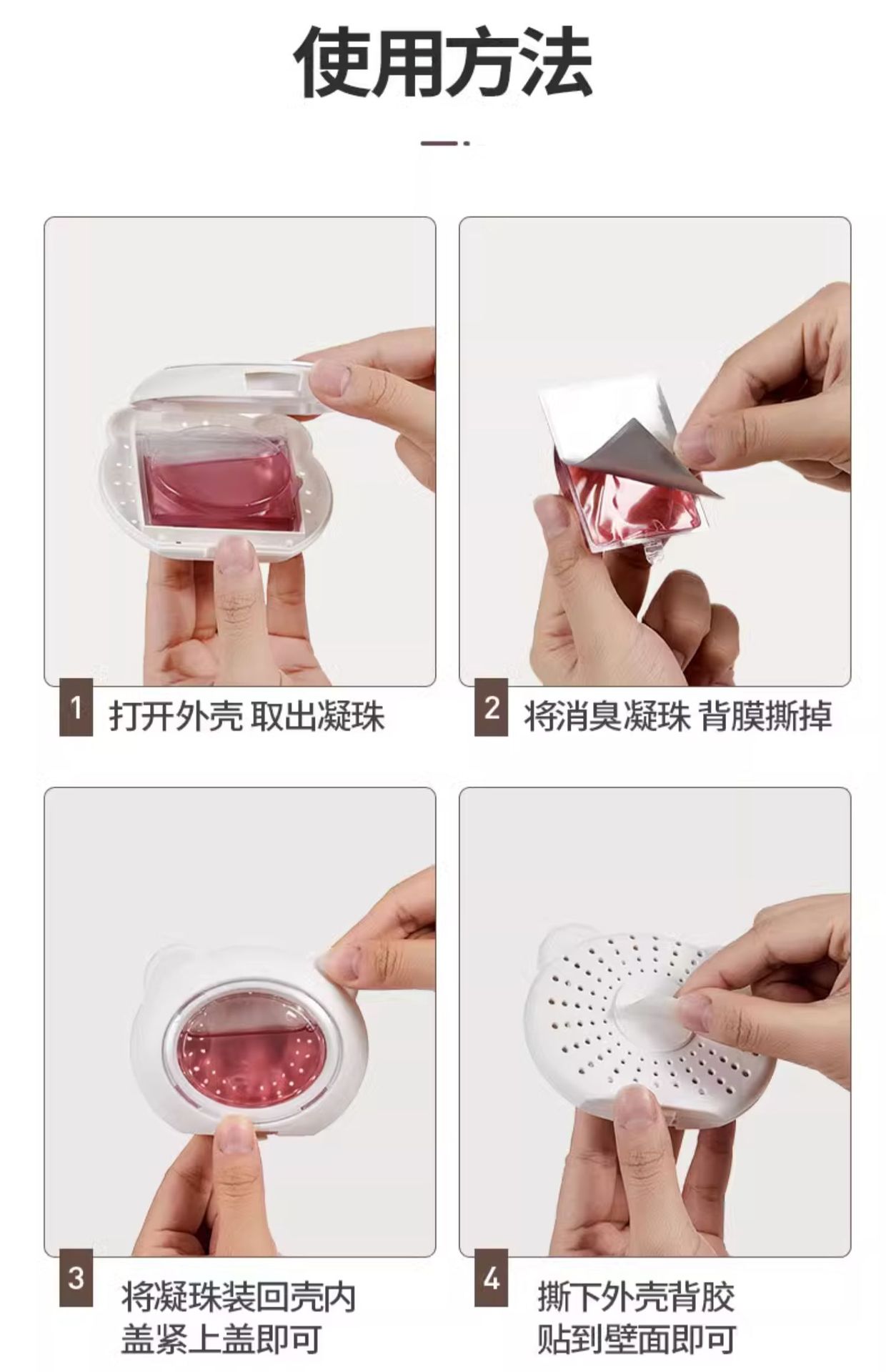 使用方法

1 打开外壳 取出凝珠

2 将消臭凝珠 背膜撕掉

3 将凝珠装回壳内
盖紧上盖即可

4 撕下外壳背胶
贴到壁面即可