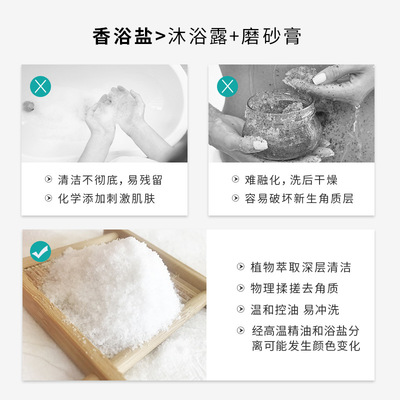 香浴盐>沐浴露+磨砂膏

清洁不彻底，易残留
化学添加刺激肌肤

难融化，洗后干燥
容易破坏新生角质层

植物萃取深层清洁
物理揉搓去角质
温和控油 易冲洗
经高温精油和浴盐分离可能发生颜色变化