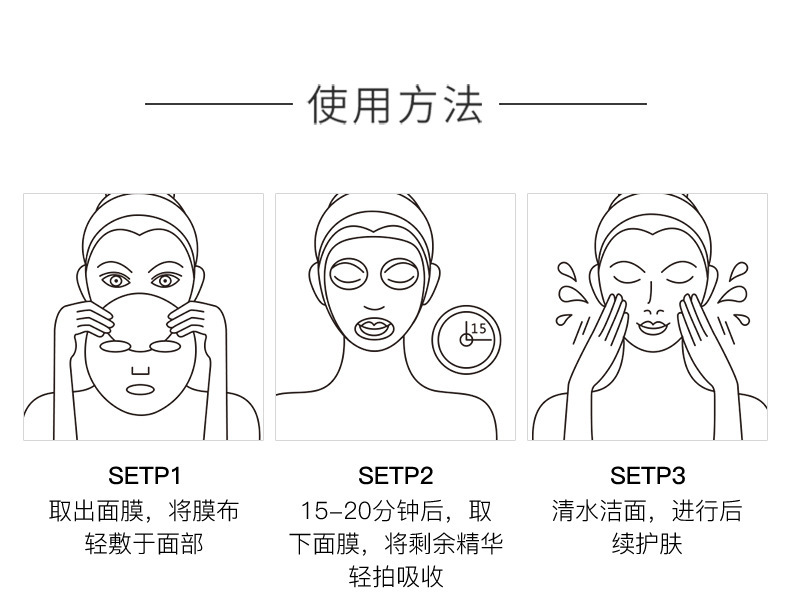 使用方法

15

SETP1
取出面膜，将膜布轻敷于面部

SETP2
15-20分钟后，取下面膜，将剩余精华轻拍吸收

SETP3
清水洁面，进行后续护肤