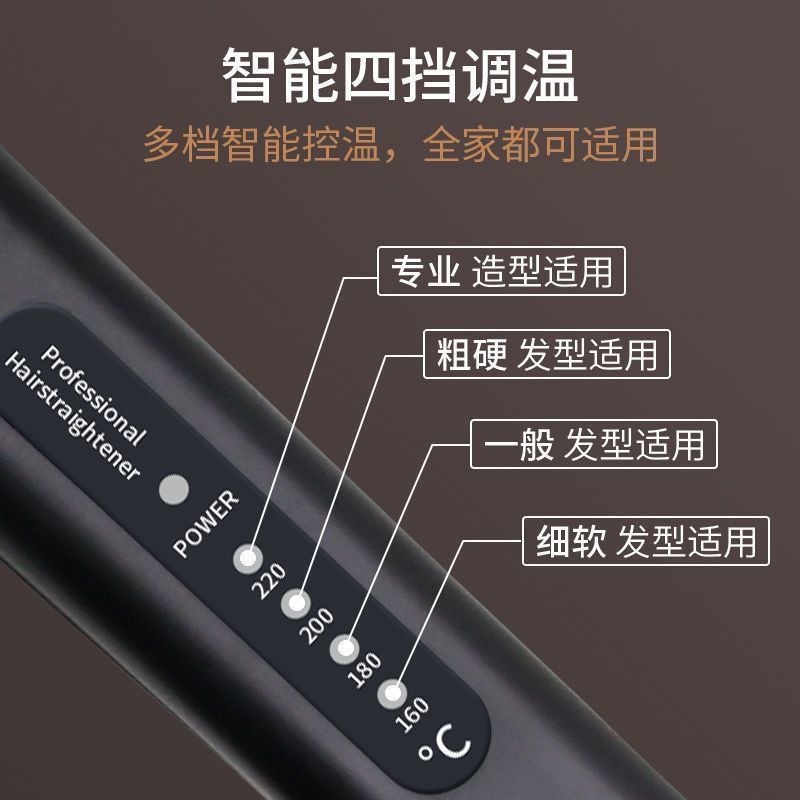 智能四挡调温
多档智能控温，全家都可适用

专业 造型适用
粗硬 发型适用
一般 发型适用
细软 发型适用

Professional
Hairstraightener

POWER
220
200
180
160
°C