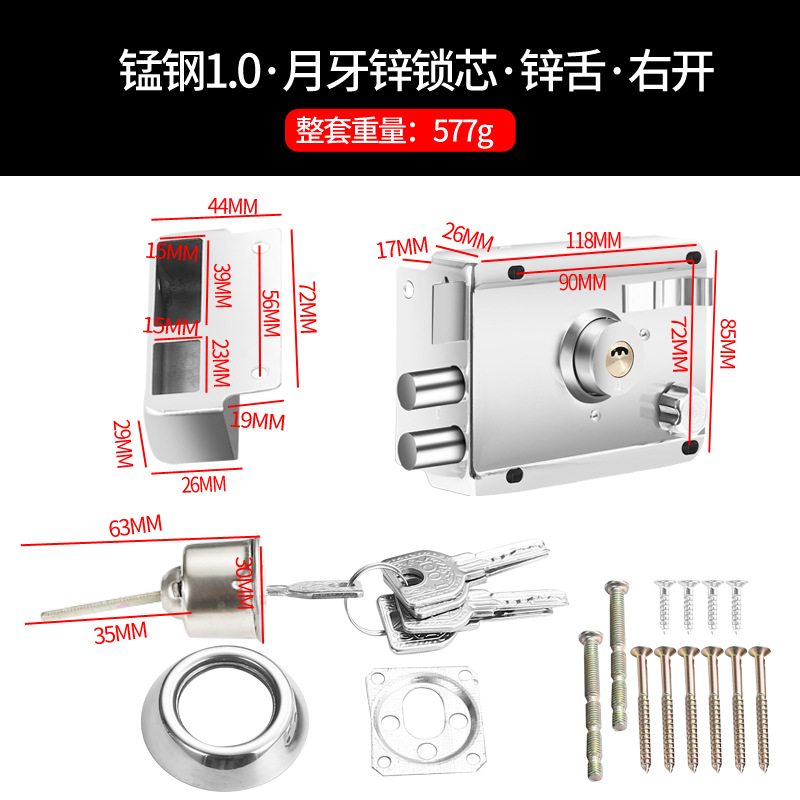 锰钢1.0·月牙锌锁芯·锌舌·右开

整套重量：577g

44MM
15MM
39MM
56MM
72MM
15MM
23MM
19MM
29MM
26MM

17MM
26MM
118MM
90MM
72MM
85MM

63MM
30MM
35MM