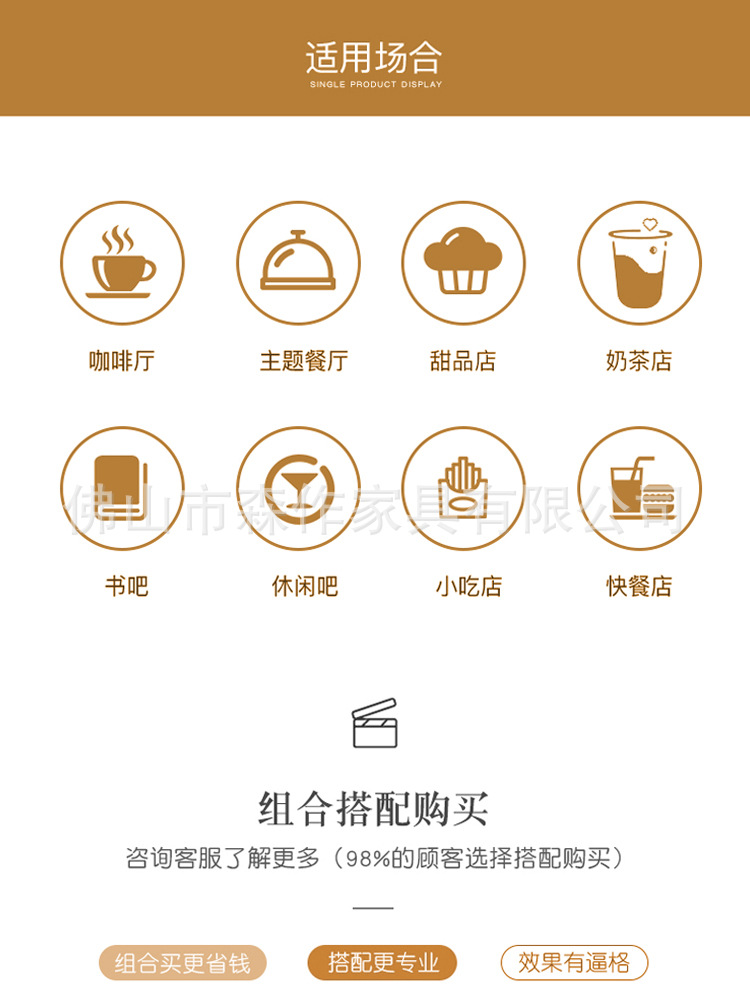 适用场合
SINGLE PRODUCT DISPLAY

咖啡厅

主题餐厅

甜品店

奶茶店

书吧

休闲吧

小吃店

快餐店

组合搭配购买

咨询客服了解更多（98%的顾客选择搭配购买）

组合买更省钱 搭配更专业 效果有逼格

佛山市森作家具有限公司