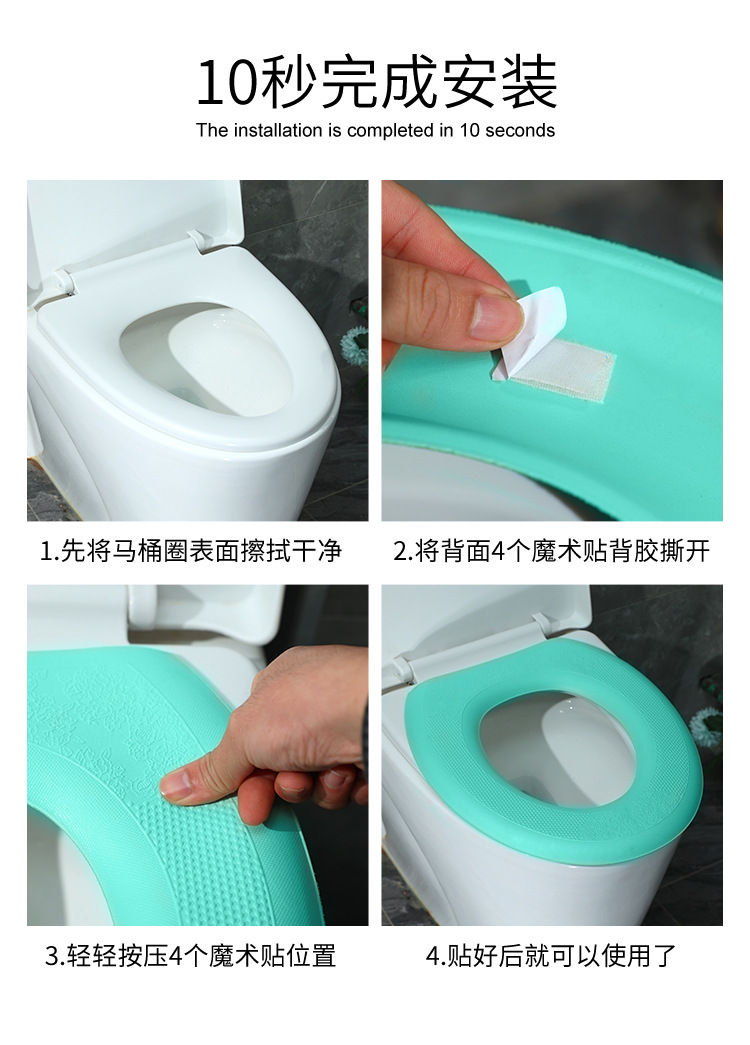 10秒完成安装

The installation is completed in 10 seconds

1.先将马桶圈表面擦拭干净

2.将背面4个魔术贴背胶撕开

3.轻轻按压4个魔术贴位置

4.贴好后就可以使用了