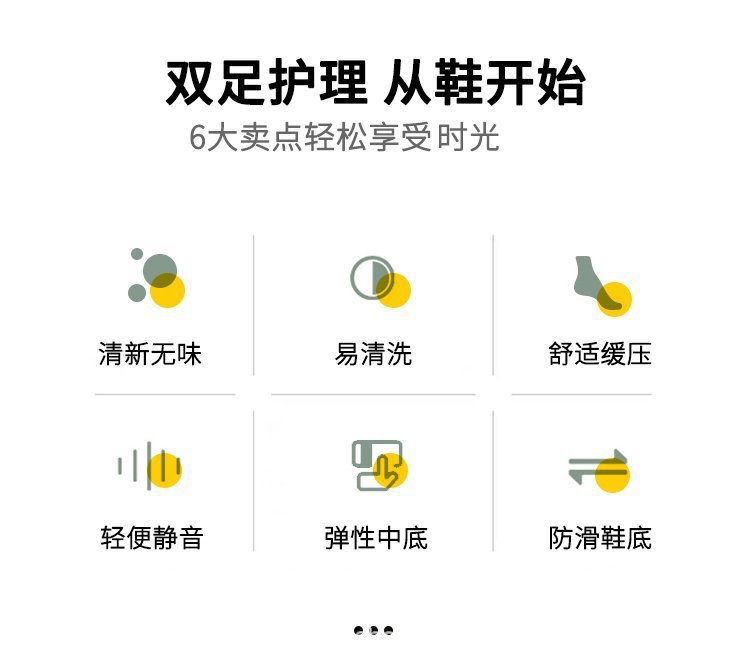 双足护理 从鞋开始

6大卖点轻松享受时光

清新无味

易清洗

舒适缓压

轻便静音

弹性中底

防滑鞋底