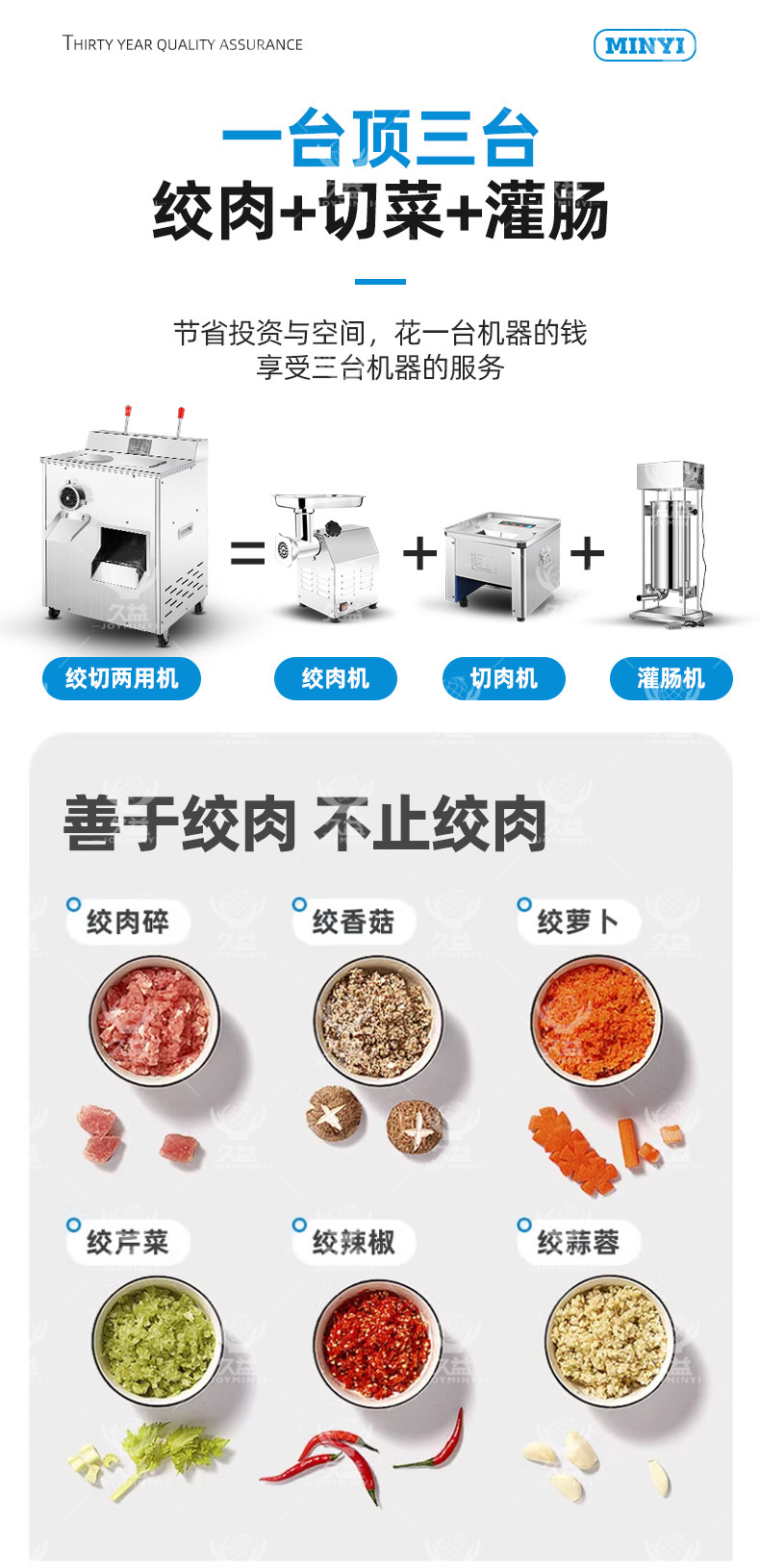 THIRTY YEAR QUALITY ASSURANCE

MINYI

一台顶三台
绞肉+切菜+灌肠

节省投资与空间，花一台机器的钱
享受三台机器的服务

= + +

绞切两用机

绞肉机

切肉机

灌肠机

善于绞肉 不止绞肉

绞肉碎

绞香菇

绞萝卜

绞芹菜

绞辣椒

绞蒜蓉