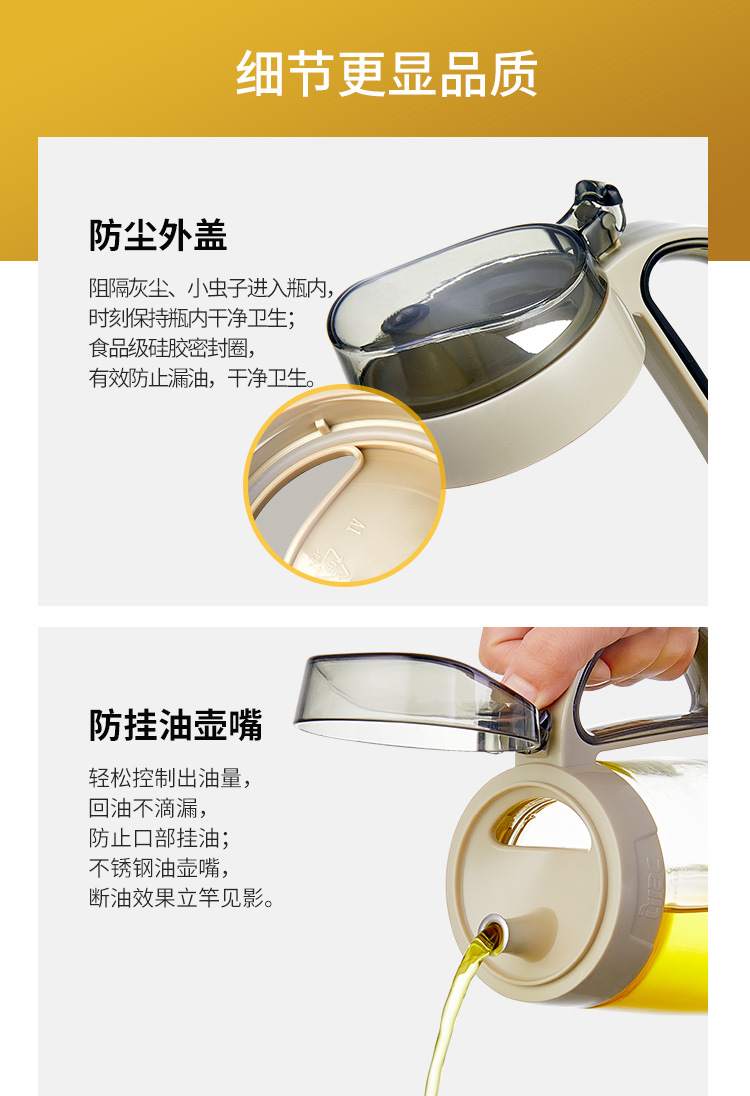 细节更显品质

防尘外盖

阻隔灰尘、小虫子进入瓶内，
时刻保持瓶内干净卫生；
食品级硅胶密封圈，
有效防止漏油，干净卫生。

防挂油壶嘴

轻松控制出油量，
回油不滴漏，
防止口部挂油；
不锈钢油壶嘴，
断油效果立竿见影。