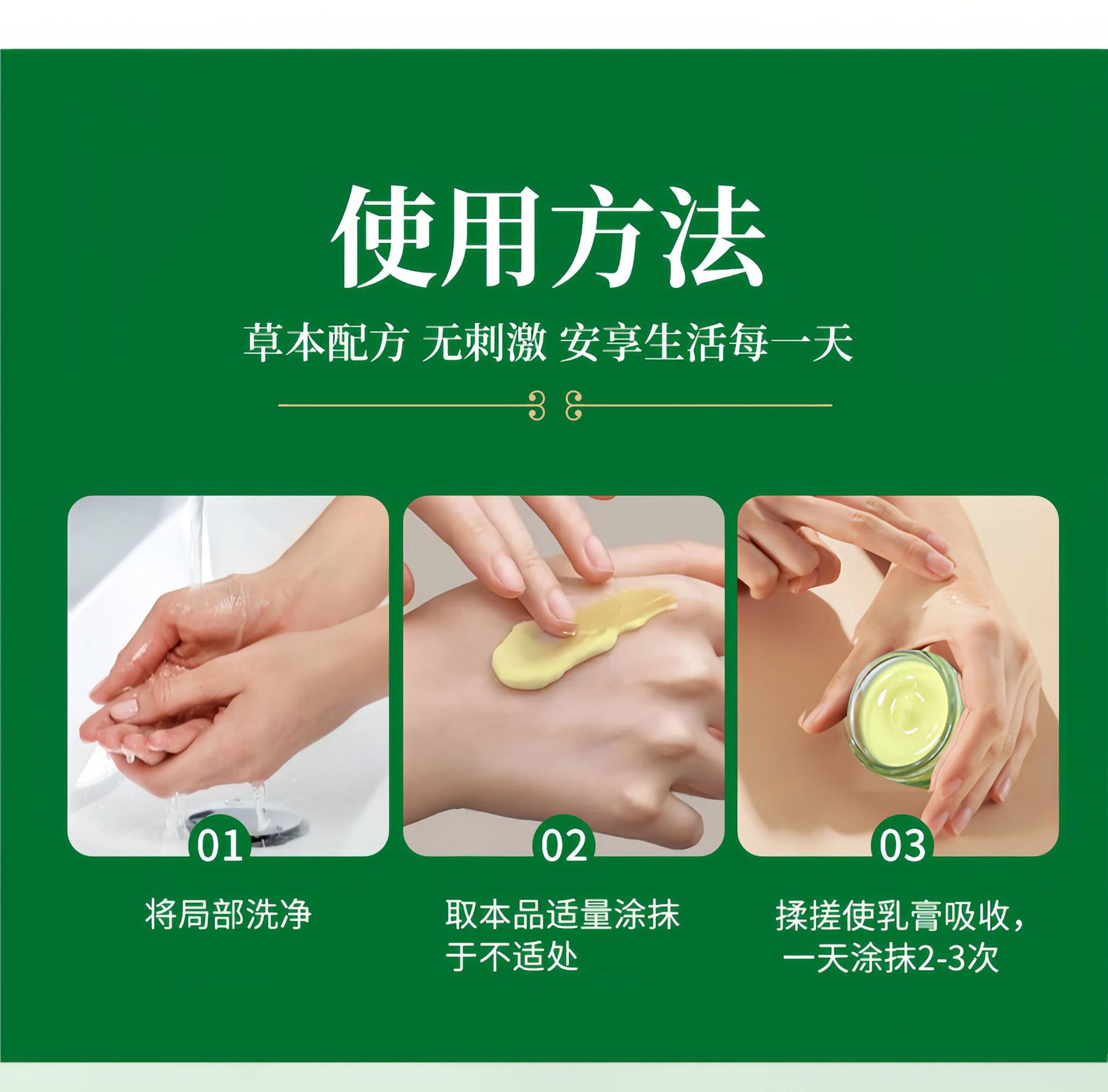 使用方法

草本配方 无刺激 安享生活每一天

01

将局部洗净

02

取本品适量涂抹于不适处

03

揉搓使乳膏吸收，一天涂抹2-3次