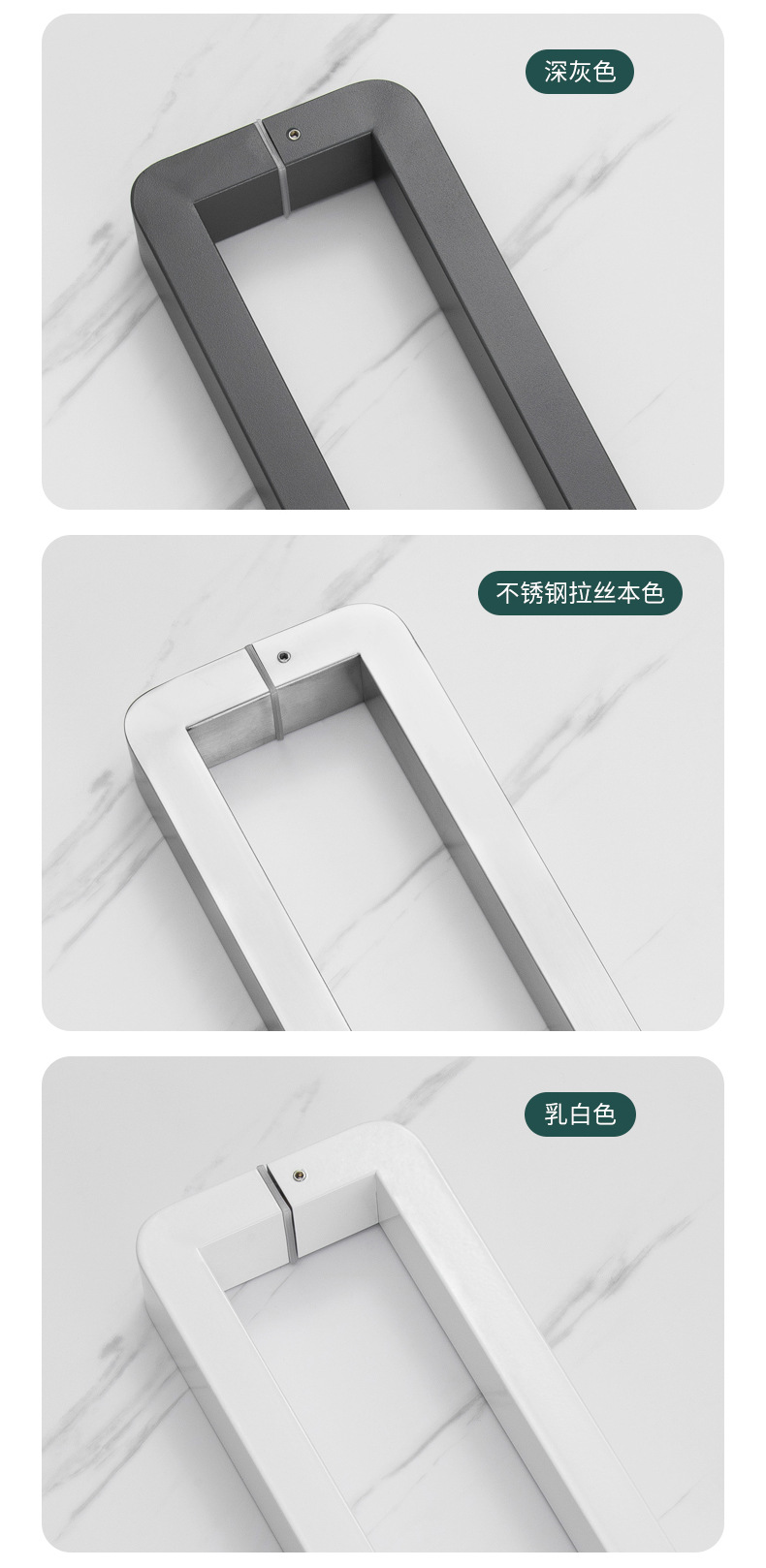 深灰色

不锈钢拉丝本色

乳白色