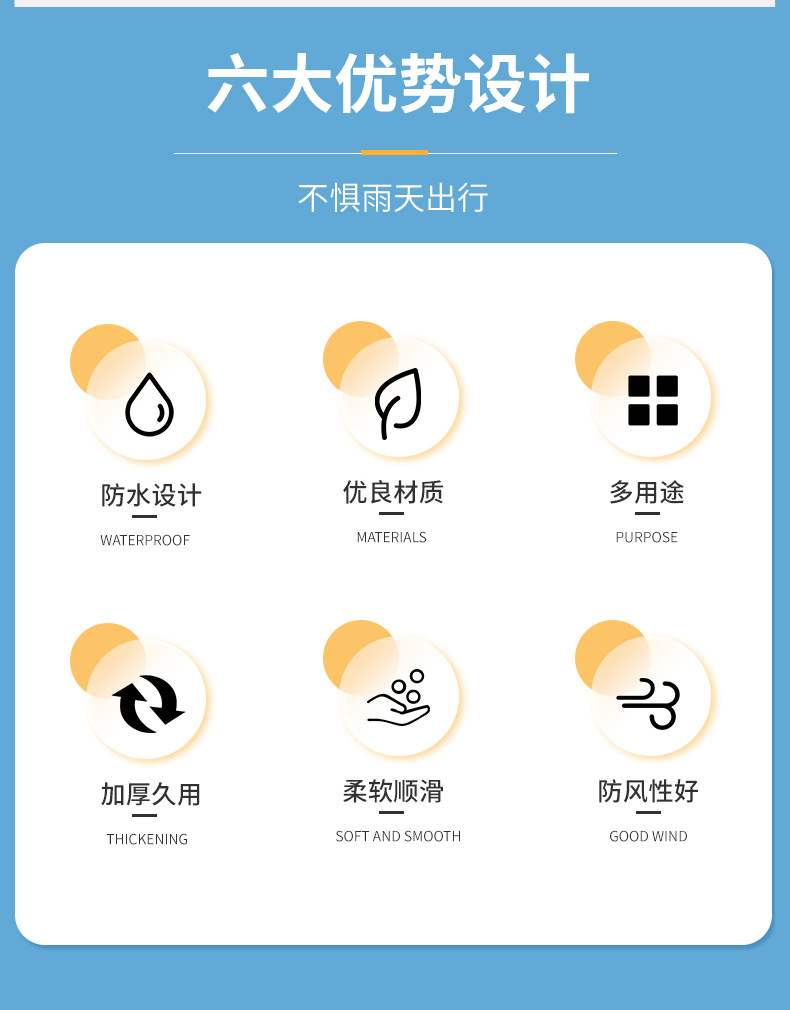 六大优势设计

不惧雨天出行

防水设计
WATERPROOF

优良材质
MATERIALS

多用途
PURPOSE

加厚久用
THICKENING

柔软顺滑
SOFT AND SMOOTH

防风性好
GOOD WIND