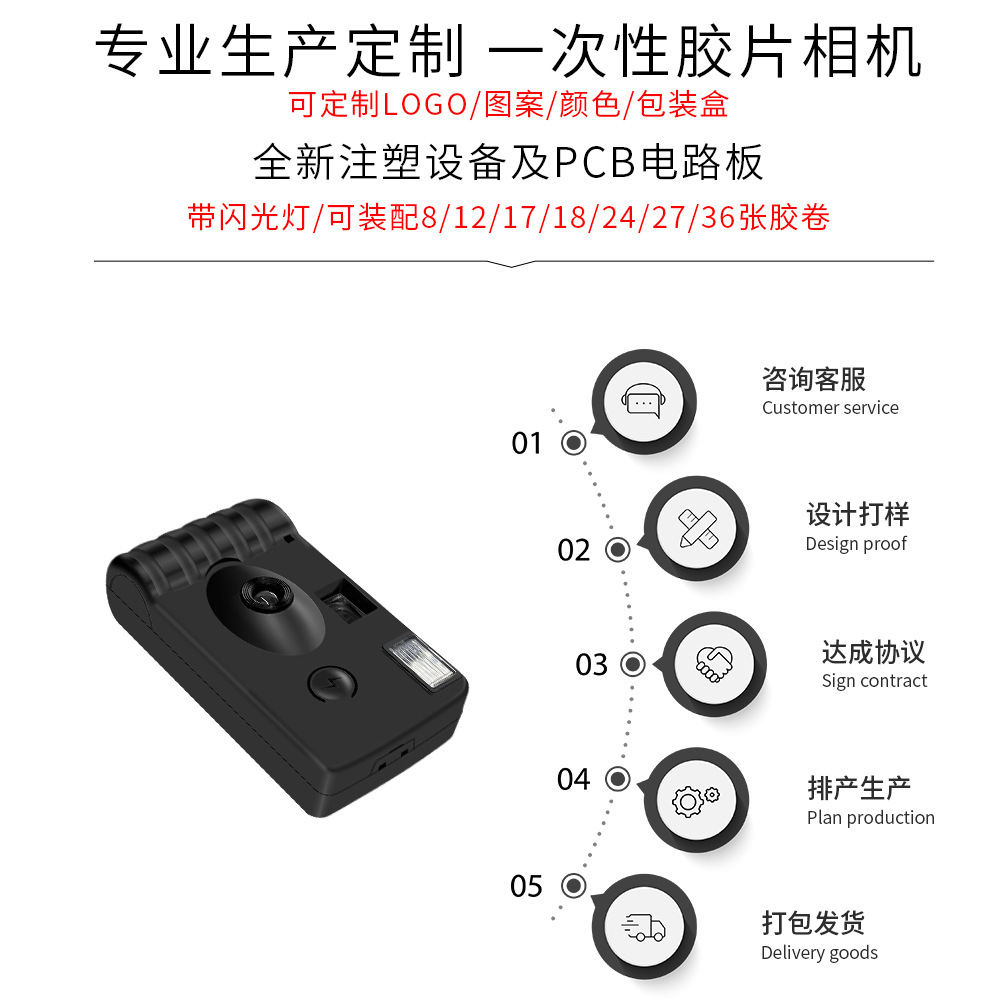 专业生产定制 一次性胶片相机
可定制LOGO/图案/颜色/包装盒
全新注塑设备及PCB电路板
带闪光灯/可装配8/12/17/18/24/27/36张胶卷

01
咨询客服
Customer service

02
设计打样
Design proof

03
达成协议
Sign contract

04
排产生产
Plan production

05
打包发货
Delivery goods