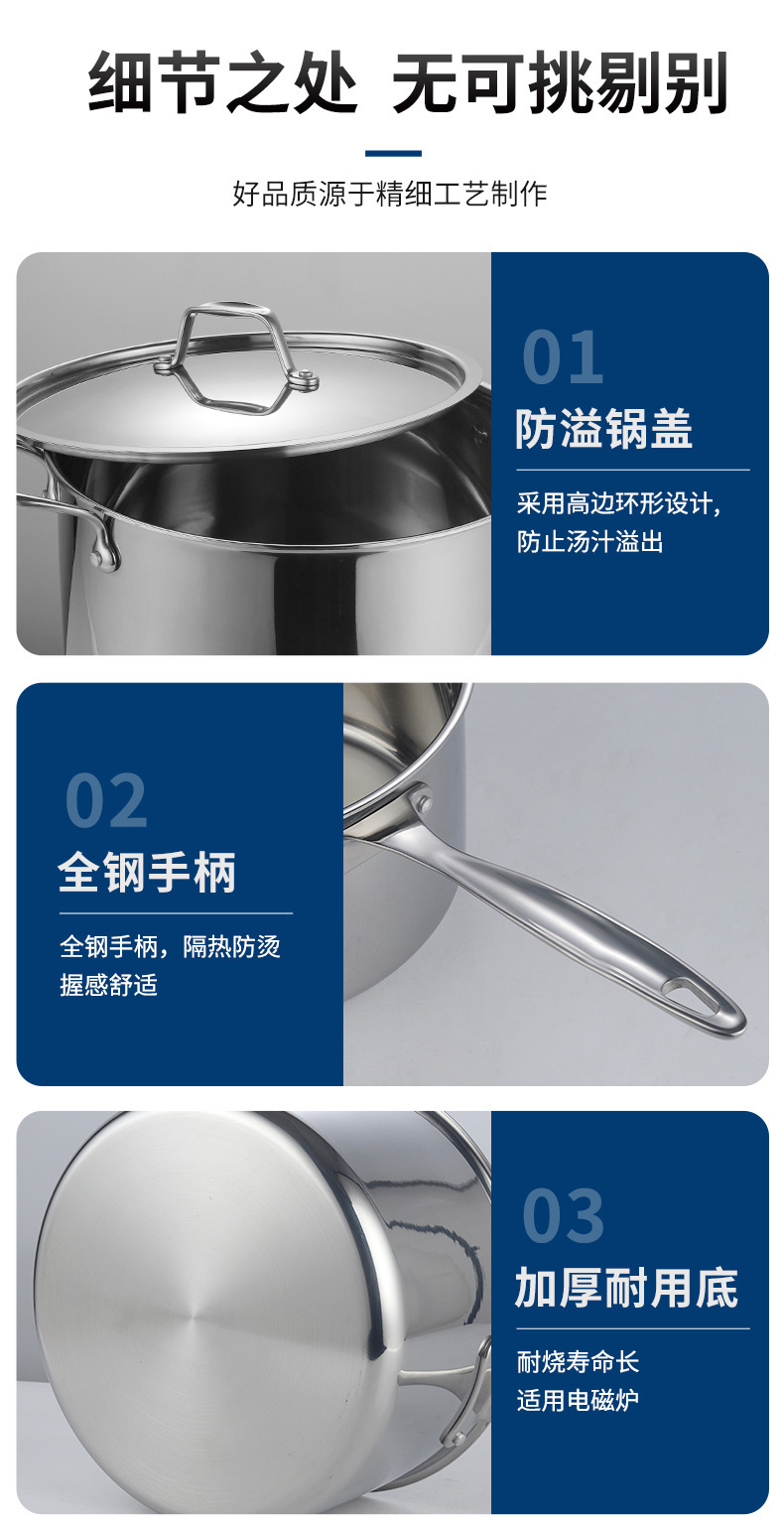 细节之处 无可挑剔别

好品质源于精细工艺制作

01
防溢锅盖

采用高边环形设计，防止汤汁溢出

02
全钢手柄

全钢手柄，隔热防烫
握感舒适

03
加厚耐用底

耐烧寿命长
适用电磁炉