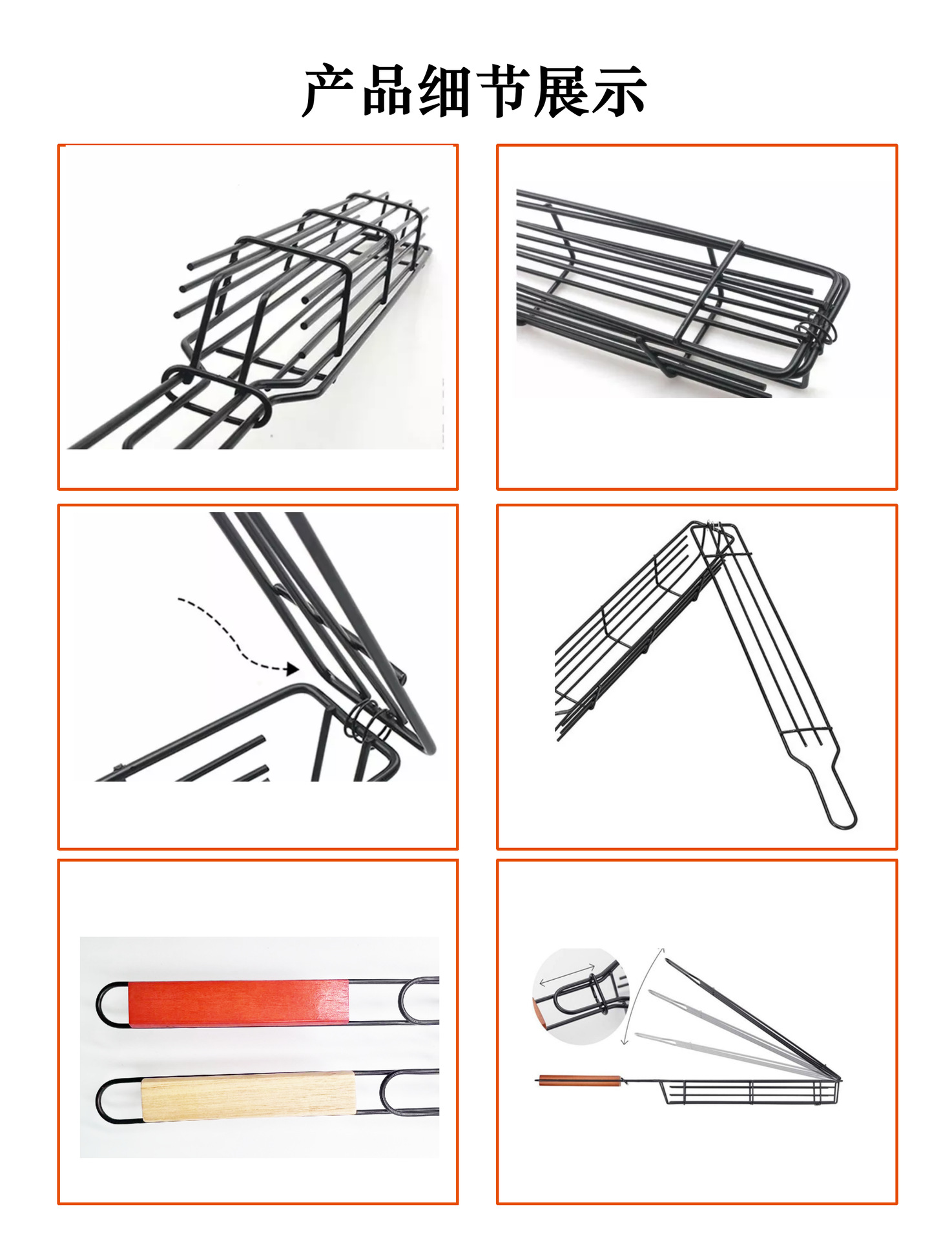 产品细节展示