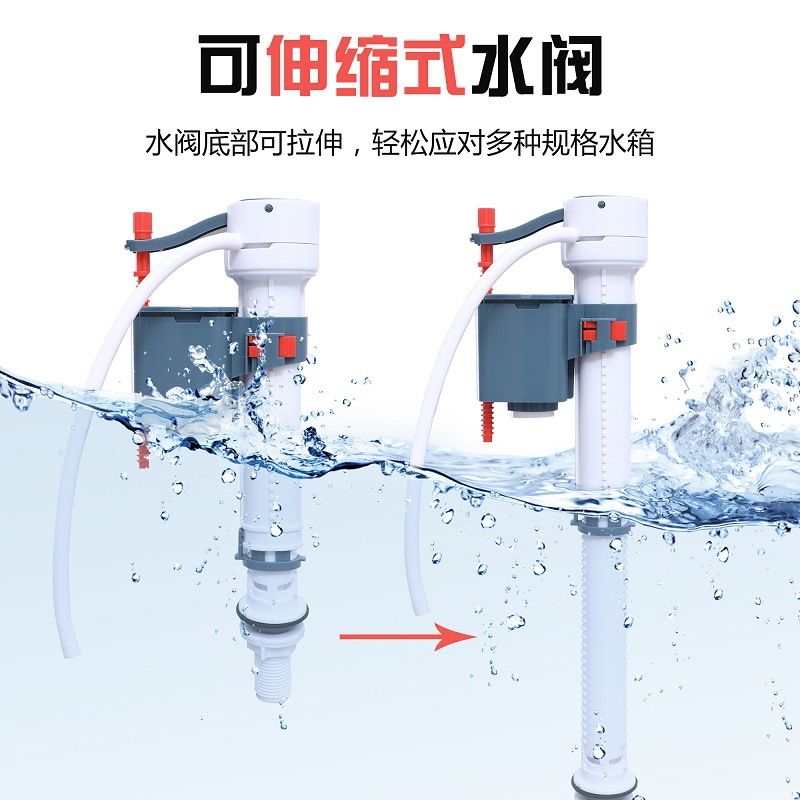 可伸缩式水阀

水阀底部可拉伸，轻松应对多种规格水箱