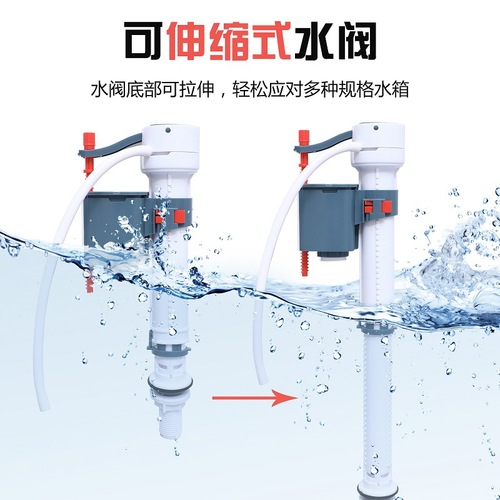 可伸缩式水阀

水阀底部可拉伸，轻松应对多种规格水箱