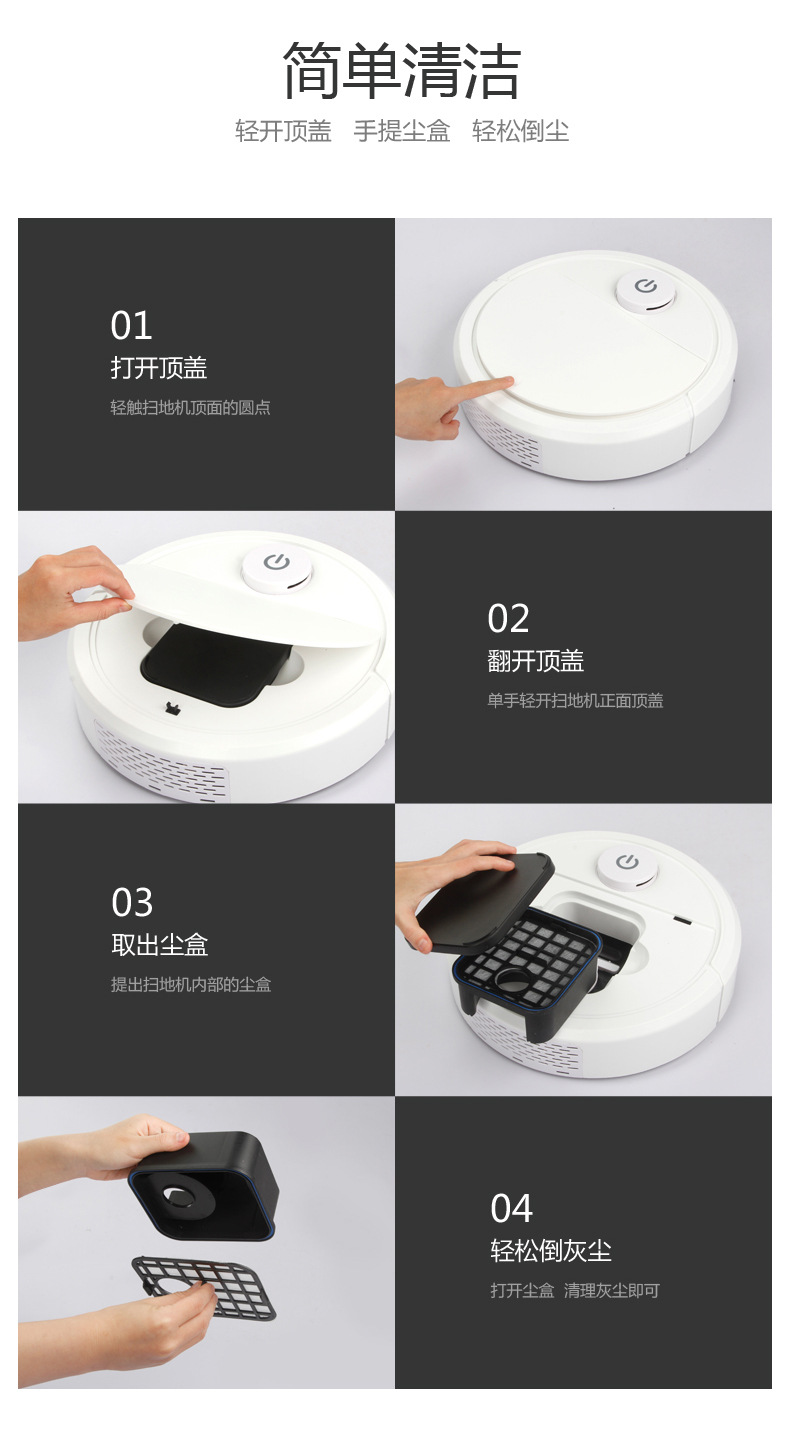 简单清洁

轻开顶盖　手提尘盒　轻松倒尘

01
打开顶盖
轻触扫地机顶面的圆点

02
翻开顶盖
单手轻开扫地机正面顶盖

03
取出尘盒
提出扫地机内部的尘盒

04
轻松倒灰尘
打开尘盒　清理灰尘即可