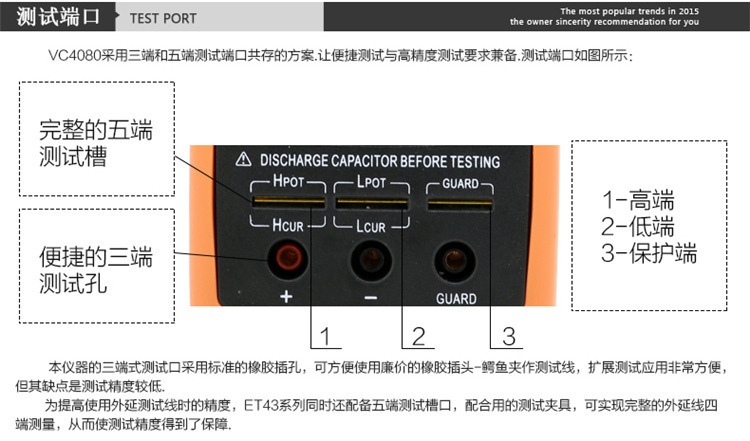 测试端口 TEST PORT

The most popular trends in 2015
the owner sincerity recommendation for you

VC4080采用三端和五端测试端口共存的方案.让便捷测试与高精度测试要求兼备.测试端口如图所示:

完整的五端测试槽

便捷的三端测试孔

⚠ DISCHARGE CAPACITOR BEFORE TESTING

HPOT LPOT GUARD

HCUR LCUR

+ − GUARD

1 2 3

1-高端
2-低端
3-保护端

本仪器的三端式测试口采用标准的橡胶插孔,可方便使用廉价的橡胶插头-鳄鱼夹作测试线,扩展测试应用非常方便,但其缺点是测试精度较低.

为提高使用外延测试线时的精度,ET43系列同时还配备五端测试槽口,配合用的测试夹具,可实现完整的外延线四端测量,从而使测试精度得到了保障.