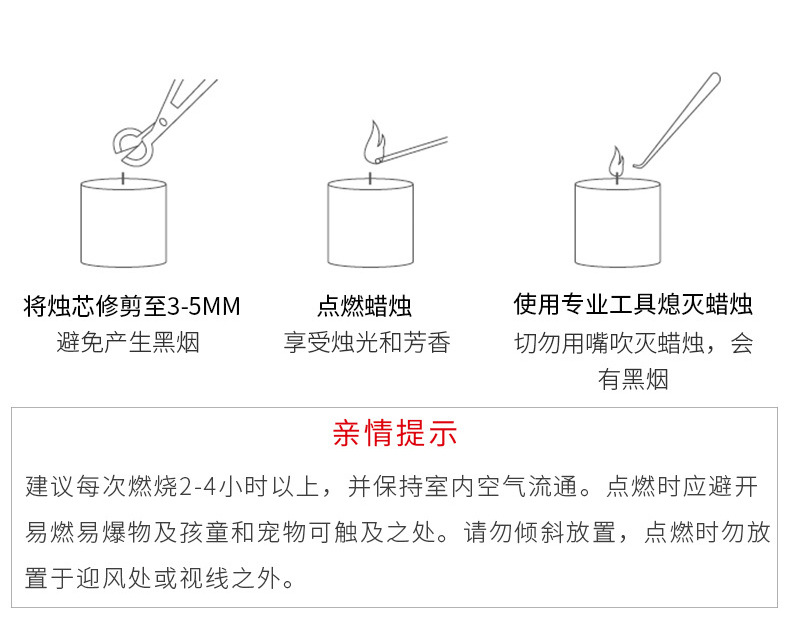 将烛芯修剪至3-5MM
避免产生黑烟

点燃蜡烛
享受烛光和芳香

使用专业工具熄灭蜡烛
切勿用嘴吹灭蜡烛，会有黑烟

亲情提示

建议每次燃烧2-4小时以上，并保持室内空气流通。点燃时应避开易燃易爆物及孩童和宠物可触及之处。请勿倾斜放置，点燃时勿放置于迎风处或视线之外。