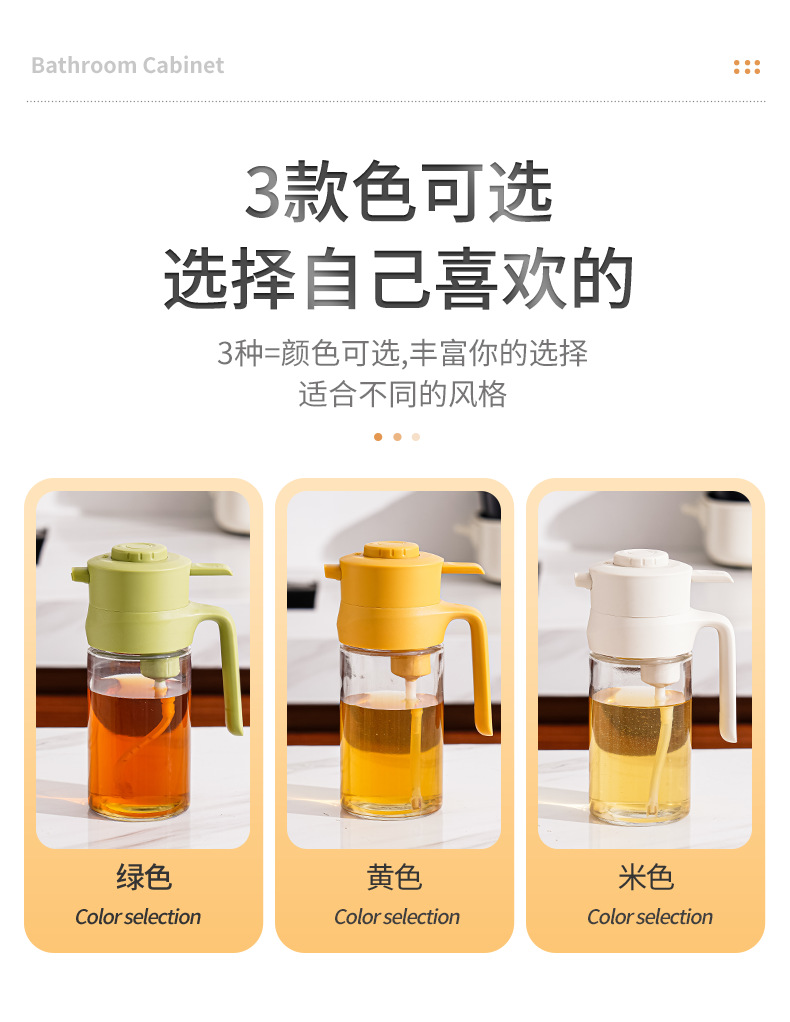 Bathroom Cabinet

3款色可选
选择自己喜欢的

3种=颜色可选,丰富你的选择
适合不同的风格

绿色
Color selection

黄色
Color selection

米色
Color selection