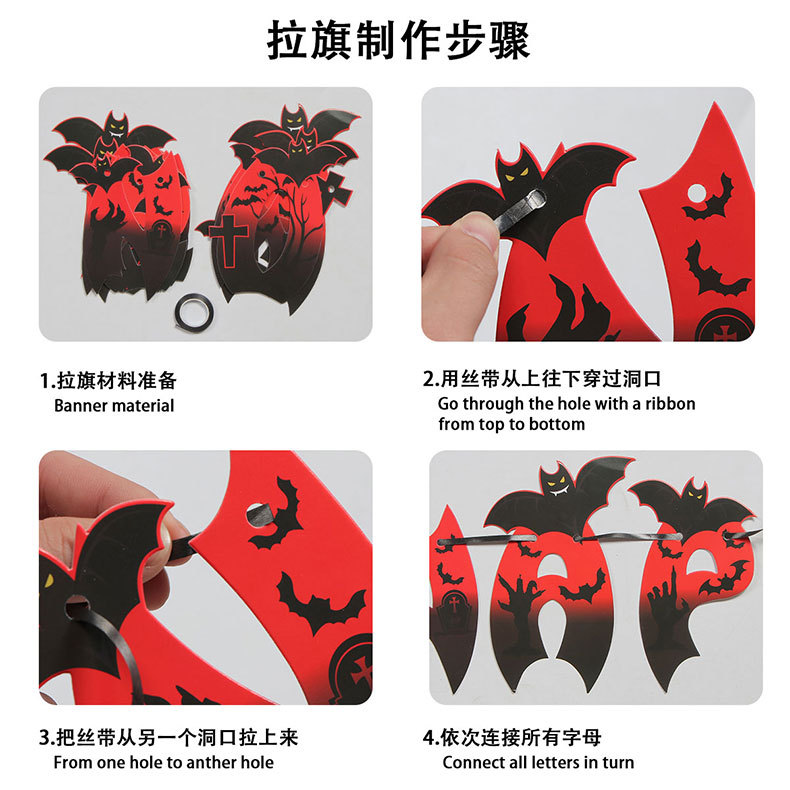 拉旗制作步骤

1.拉旗材料准备
Banner material

2.用丝带从上往下穿过洞口
Go through the hole with a ribbon from top to bottom

3.把丝带从另一个洞口拉上来
From one hole to anther hole

4.依次连接所有字母
Connect all letters in turn