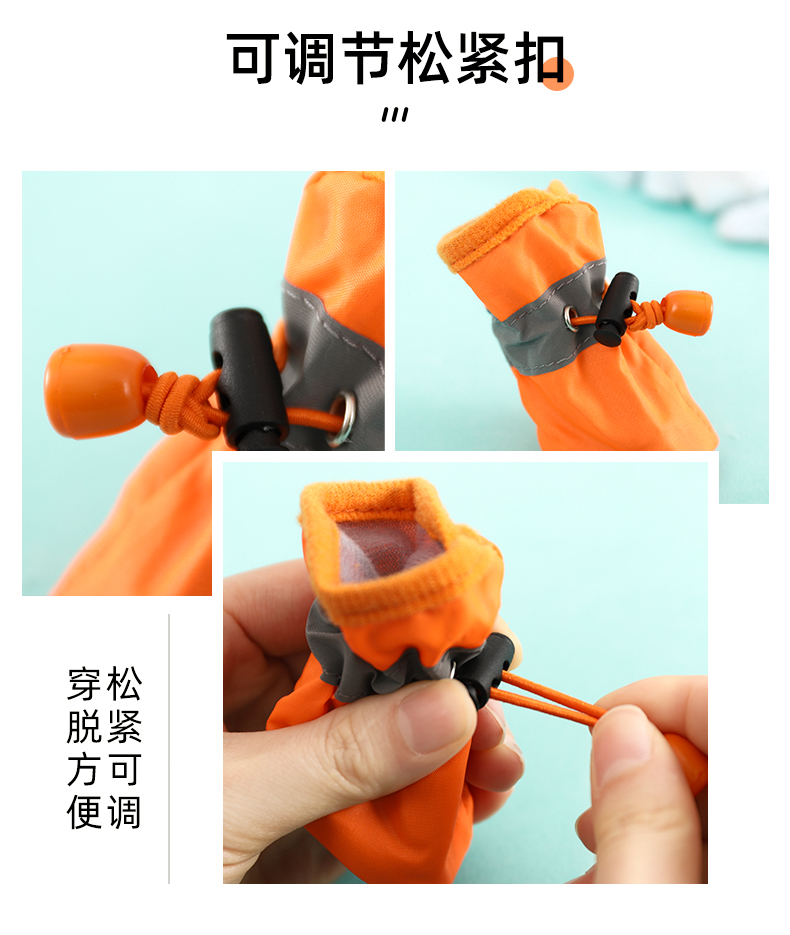 可调节松紧扣

松紧可调
穿脱方便