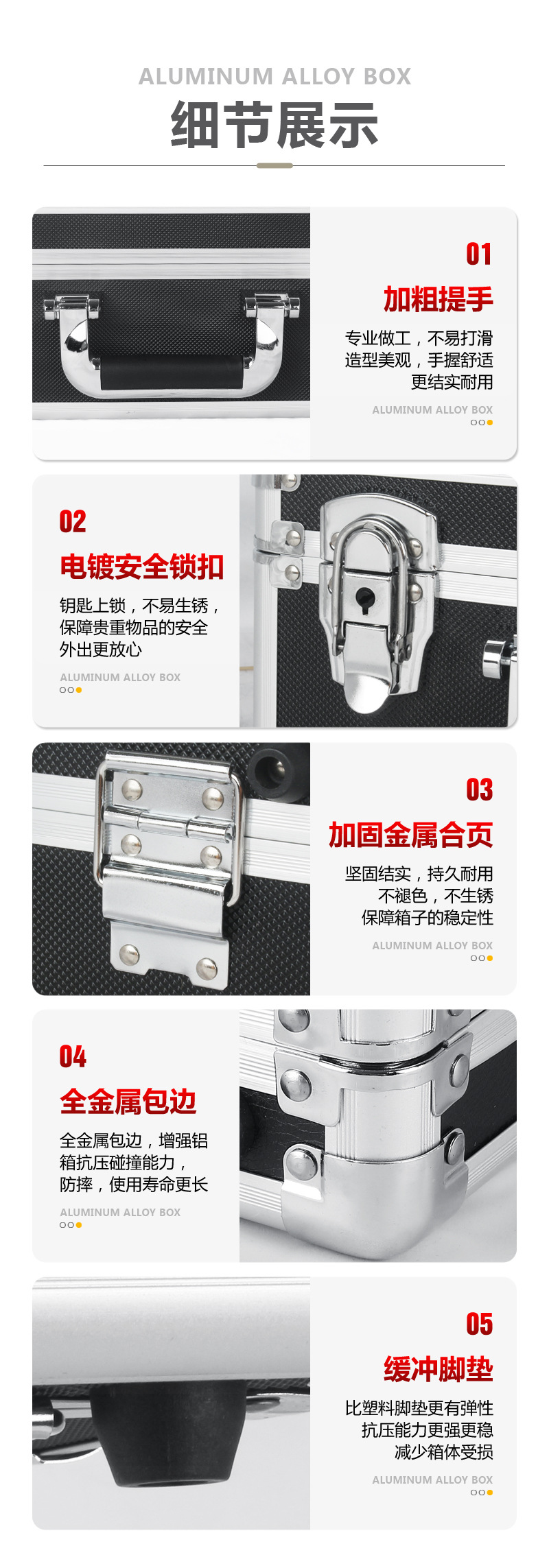 ALUMINUM ALLOY BOX
细节展示

01
加粗提手
专业做工，不易打滑
造型美观，手握舒适
更结实耐用
ALUMINUM ALLOY BOX

02
电镀安全锁扣
钥匙上锁，不易生锈，
保障贵重物品的安全
外出更放心
ALUMINUM ALLOY BOX

03
加固金属合页
坚固结实，持久耐用
不褪色，不生锈
保障箱子的稳定性
ALUMINUM ALLOY BOX

04
全金属包边
全金属包边，增强铝
箱抗压碰撞能力，
防摔，使用寿命更长
ALUMINUM ALLOY BOX

05
缓冲脚垫
比塑料脚垫更有弹性
抗压能力更强更稳
减少箱体受损
ALUMINUM ALLOY BOX