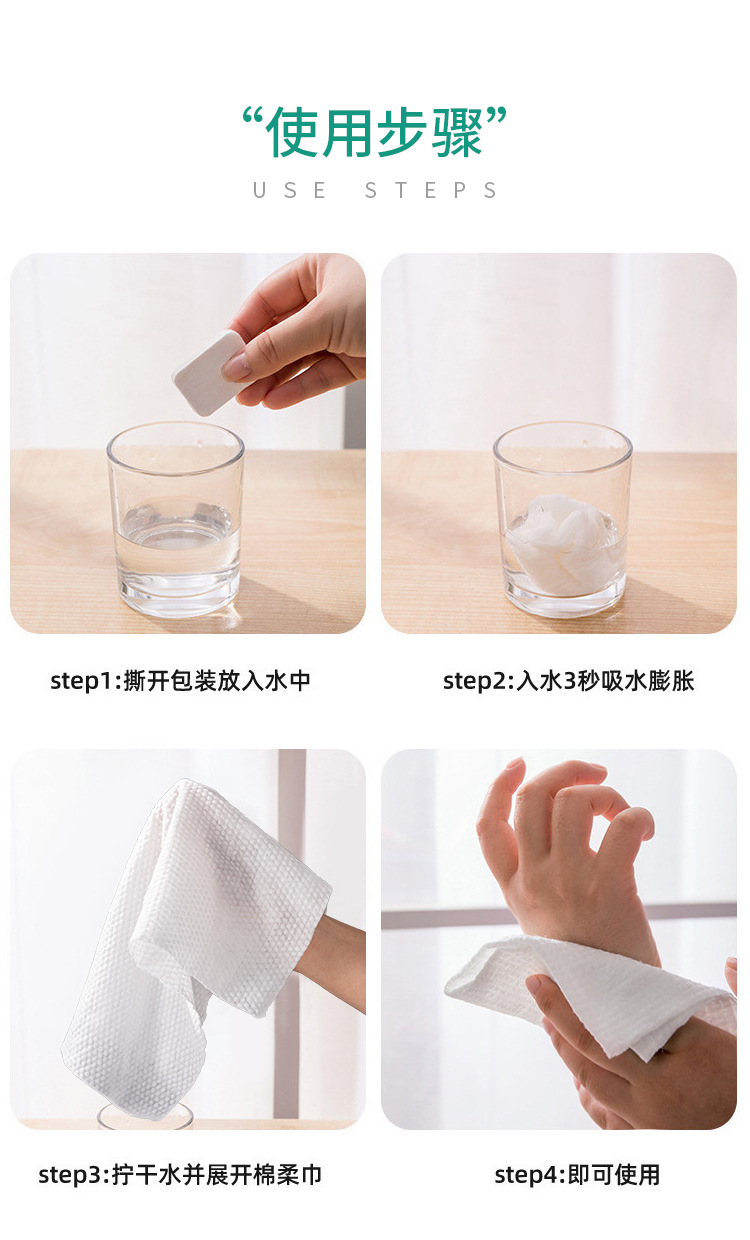 “使用步骤”
USE STEPS

step1:撕开包装放入水中

step2:入水3秒吸水膨胀

step3:拧干水并展开棉柔巾

step4:即可使用