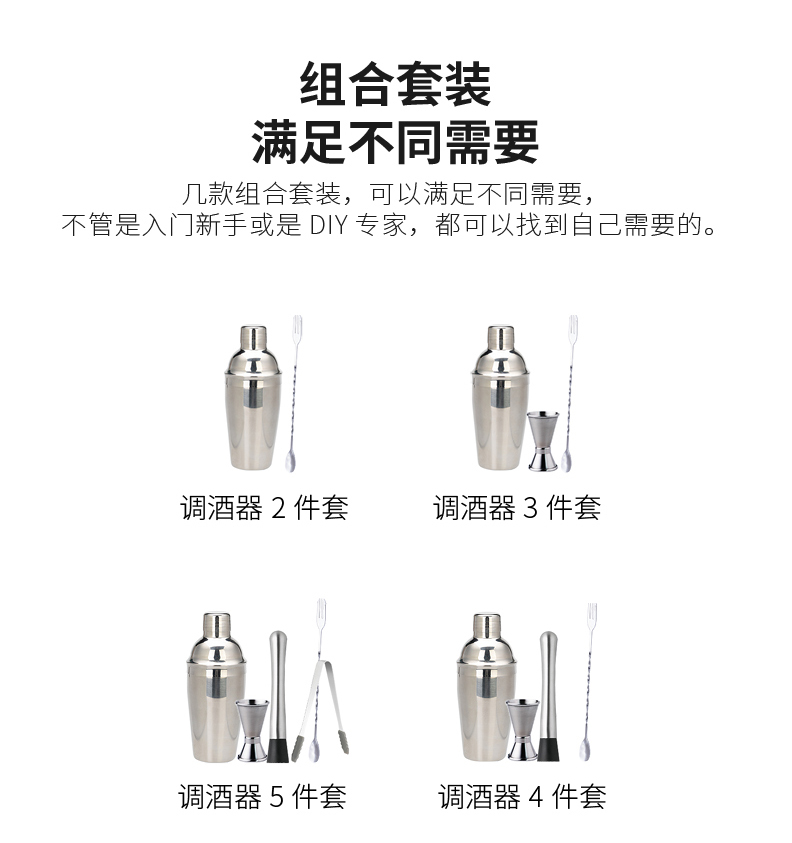 组合套装
满足不同需要

几款组合套装，可以满足不同需要，
不管是入门新手或是 DIY 专家，都可以找到自己需要的。

调酒器 2 件套

调酒器 3 件套

调酒器 5 件套

调酒器 4 件套