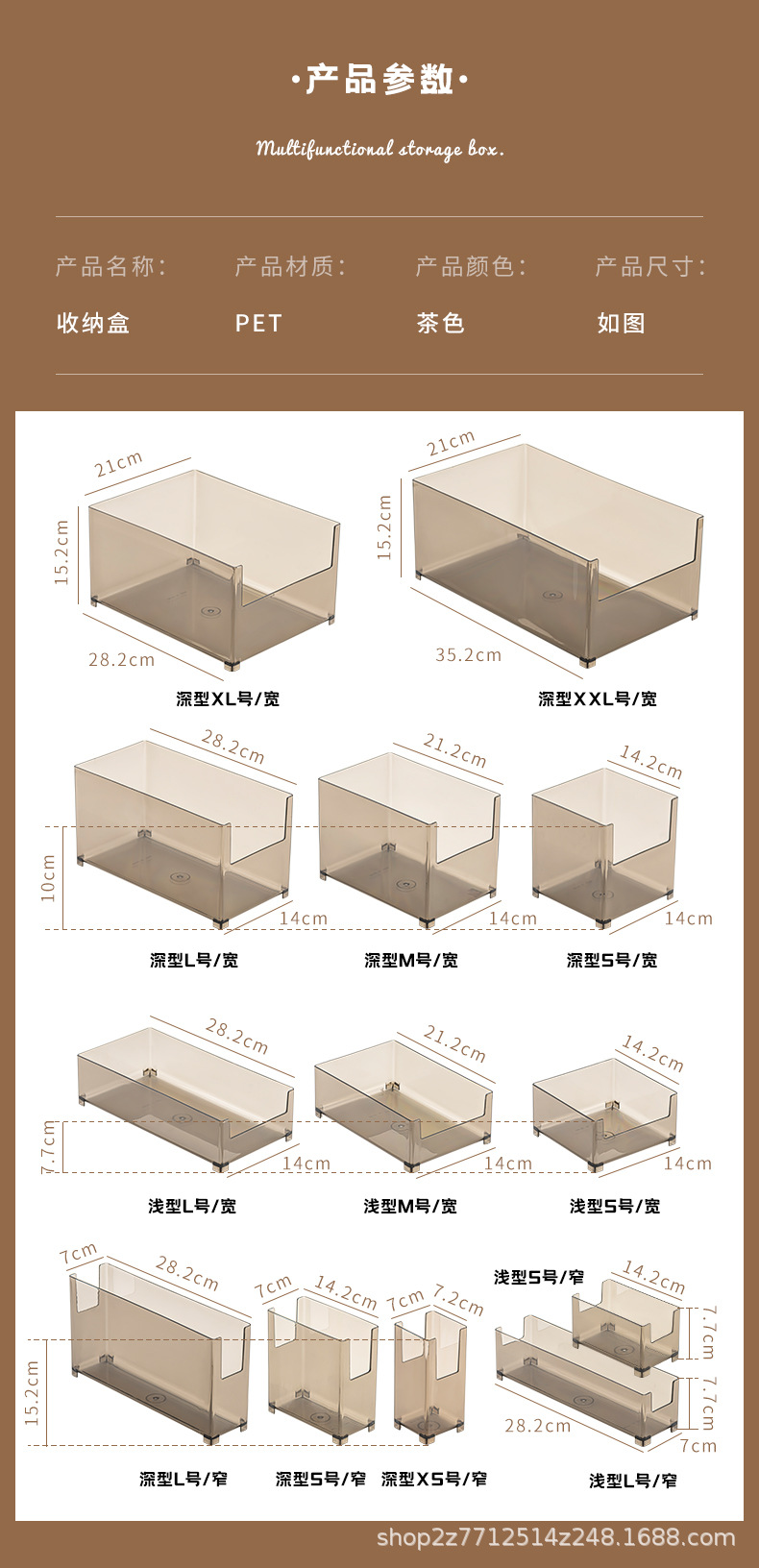 ·产品参数·

Multifunctional storage box.

产品名称: 收纳盒

产品材质: PET

产品颜色: 茶色

产品尺寸: 如图

21cm
15.2cm
28.2cm
深型XL号/宽

21cm
15.2cm
35.2cm
深型XXL号/宽

28.2cm
10cm
14cm
深型L号/宽

21.2cm
14cm
深型M号/宽

14.2cm
14cm
深型S号/宽

28.2cm
7.7cm
14cm
浅型L号/宽

21.2cm
14cm
浅型M号/宽

14.2cm
14cm
浅型S号/宽

7cm
28.2cm
15.2cm
深型L号/窄

7cm
14.2cm
深型S号/窄

7cm
7.2cm
深型XS号/窄

浅型S号/窄
14.2cm
7.7cm
7.7cm
28.2cm
7cm
浅型L号/窄

shop2z7712514z248.1688.com