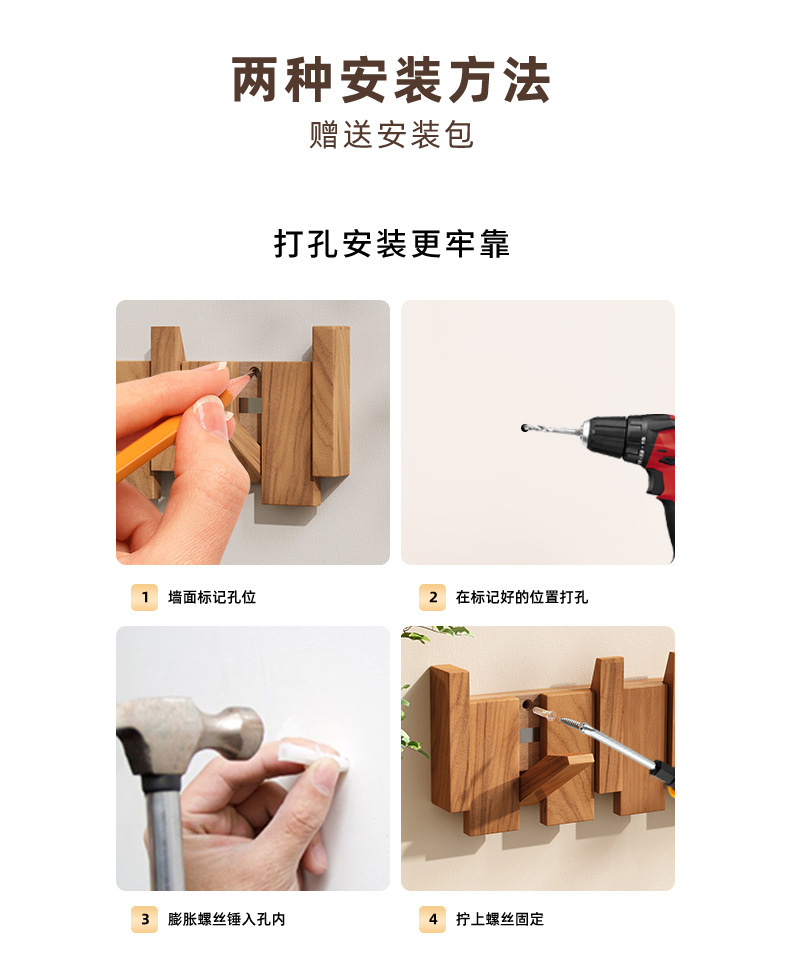 两种安装方法
赠送安装包

打孔安装更牢靠

1 墙面标记孔位

2 在标记好的位置打孔

3 膨胀螺丝锤入孔内

4 拧上螺丝固定