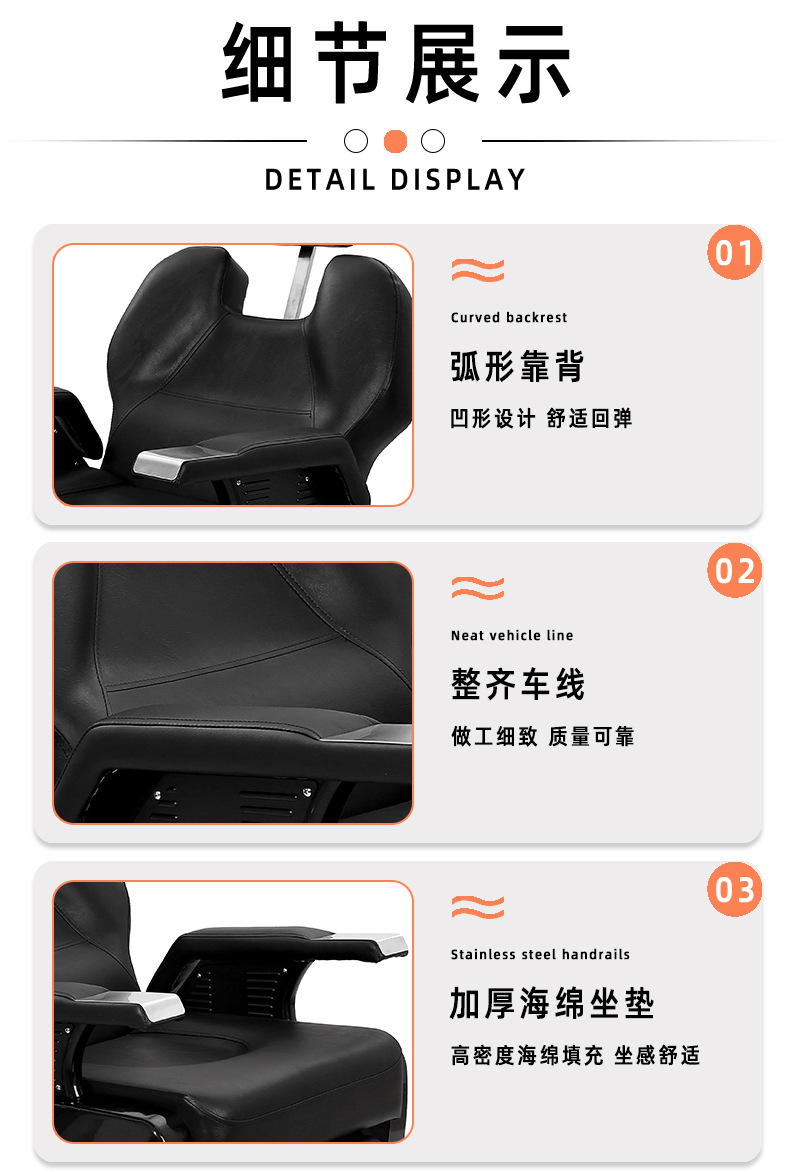 细节展示

DETAIL DISPLAY

01

Curved backrest

弧形靠背

凹形设计 舒适回弹

02

Neat vehicle line

整齐车线

做工细致 质量可靠

03

Stainless steel handrails

加厚海绵坐垫

高密度海绵填充 坐感舒适