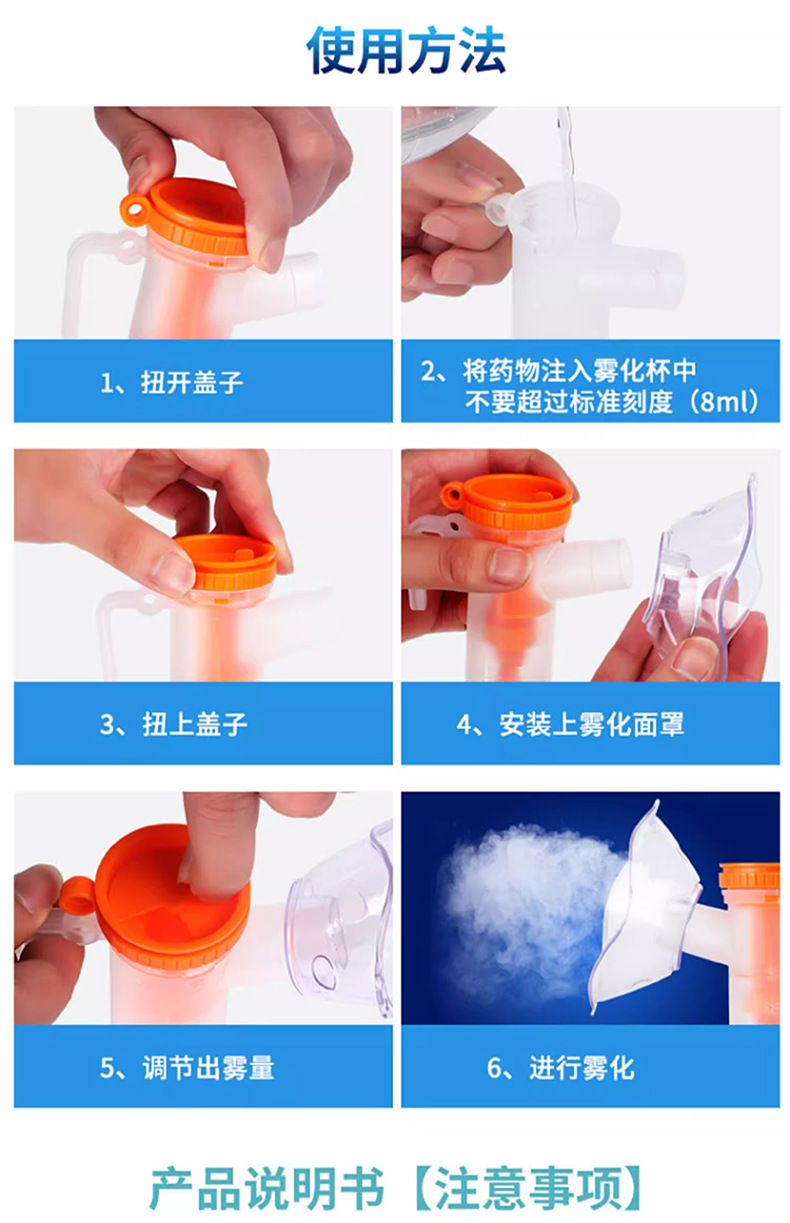 使用方法

1、扭开盖子

2、将药物注入雾化杯中
不要超过标准刻度（8ml）

3、扭上盖子

4、安装上雾化面罩

5、调节出雾量

6、进行雾化

产品说明书【注意事项】