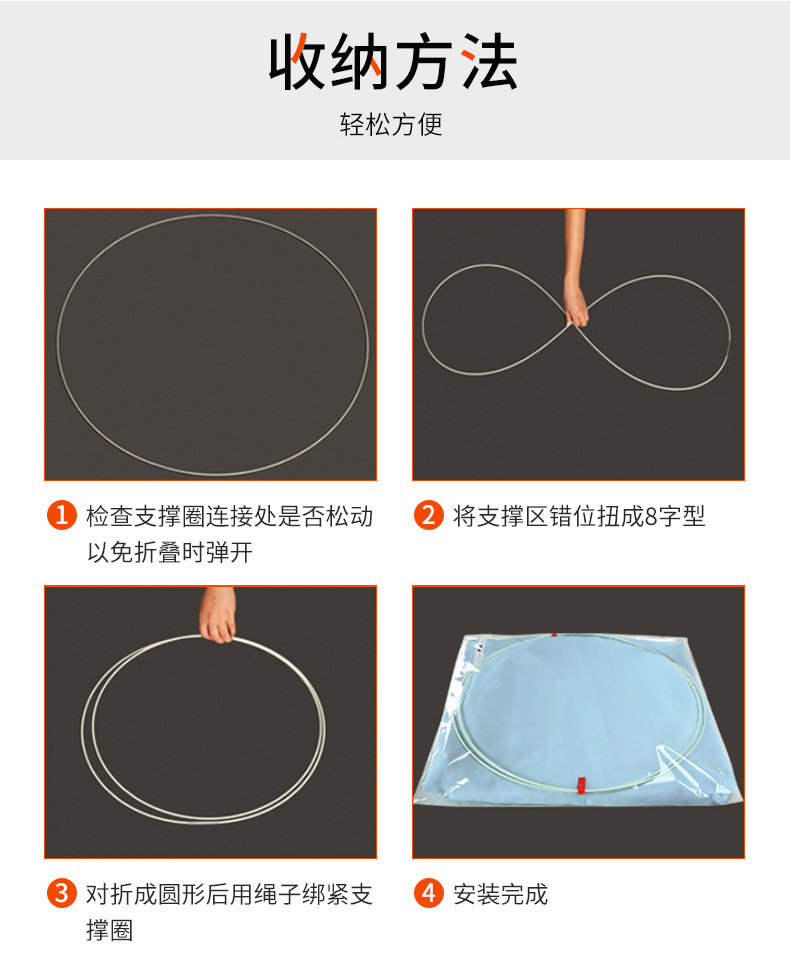 收纳方法

轻松方便

1 检查支撑圈连接处是否松动以免折叠时弹开

2 将支撑区错位扭成8字型

3 对折成圆形后用绳子绑紧支撑圈

4 安装完成