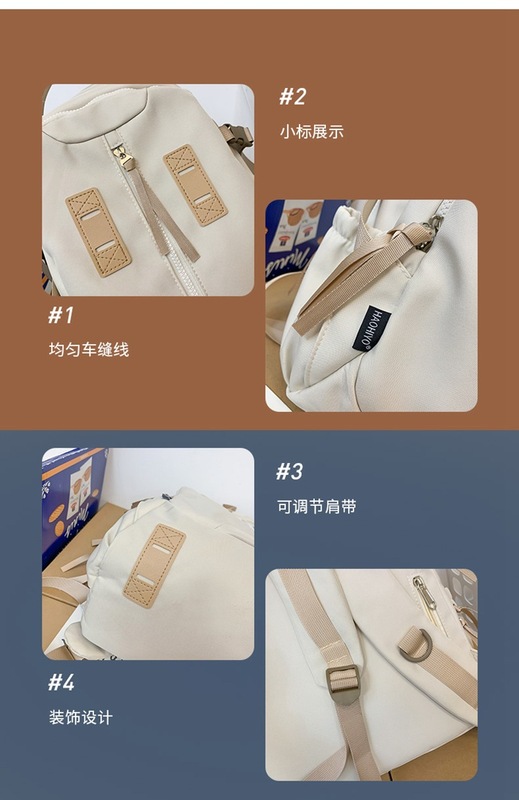 #2
小标展示

#1
均匀车缝线

HAOHIYO

#3
可调节肩带

#4
装饰设计